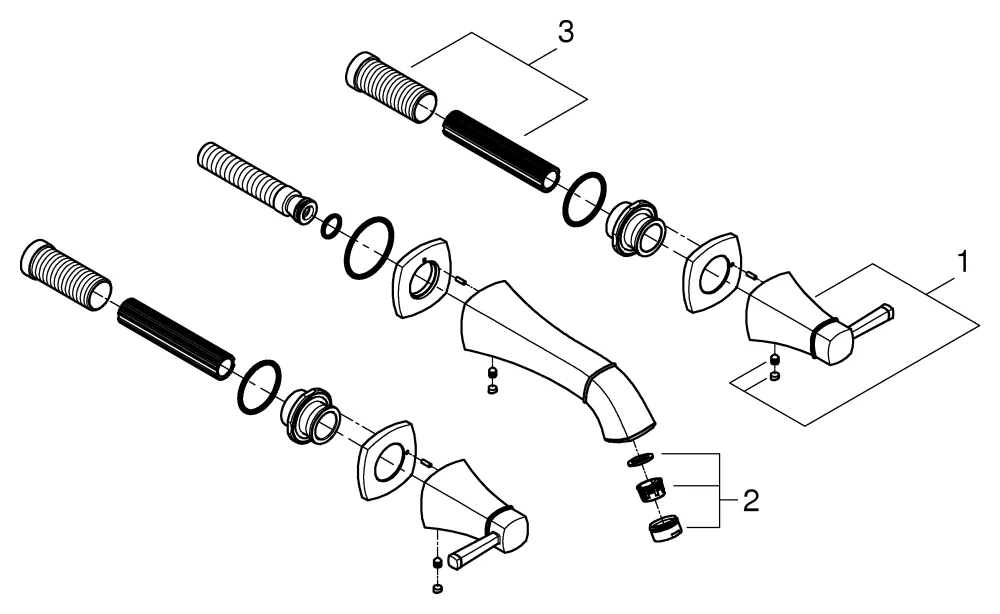 3
1
2