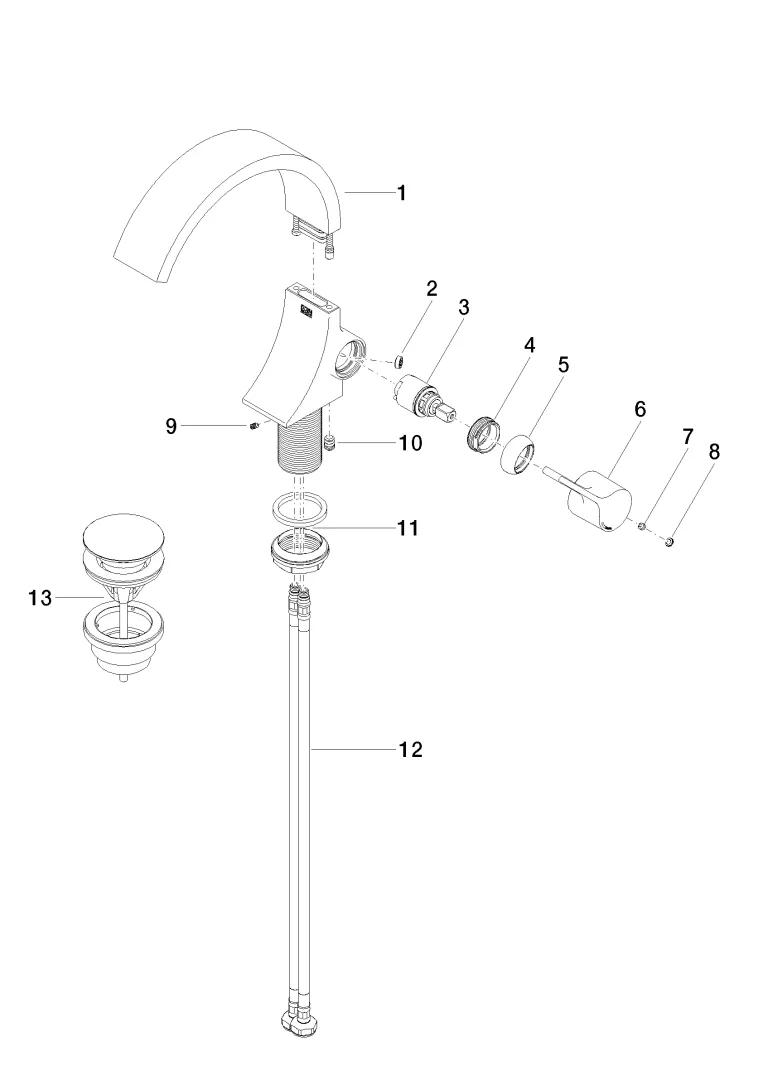 1
2
3
4
5
6
7
8
9
10
11
13
12