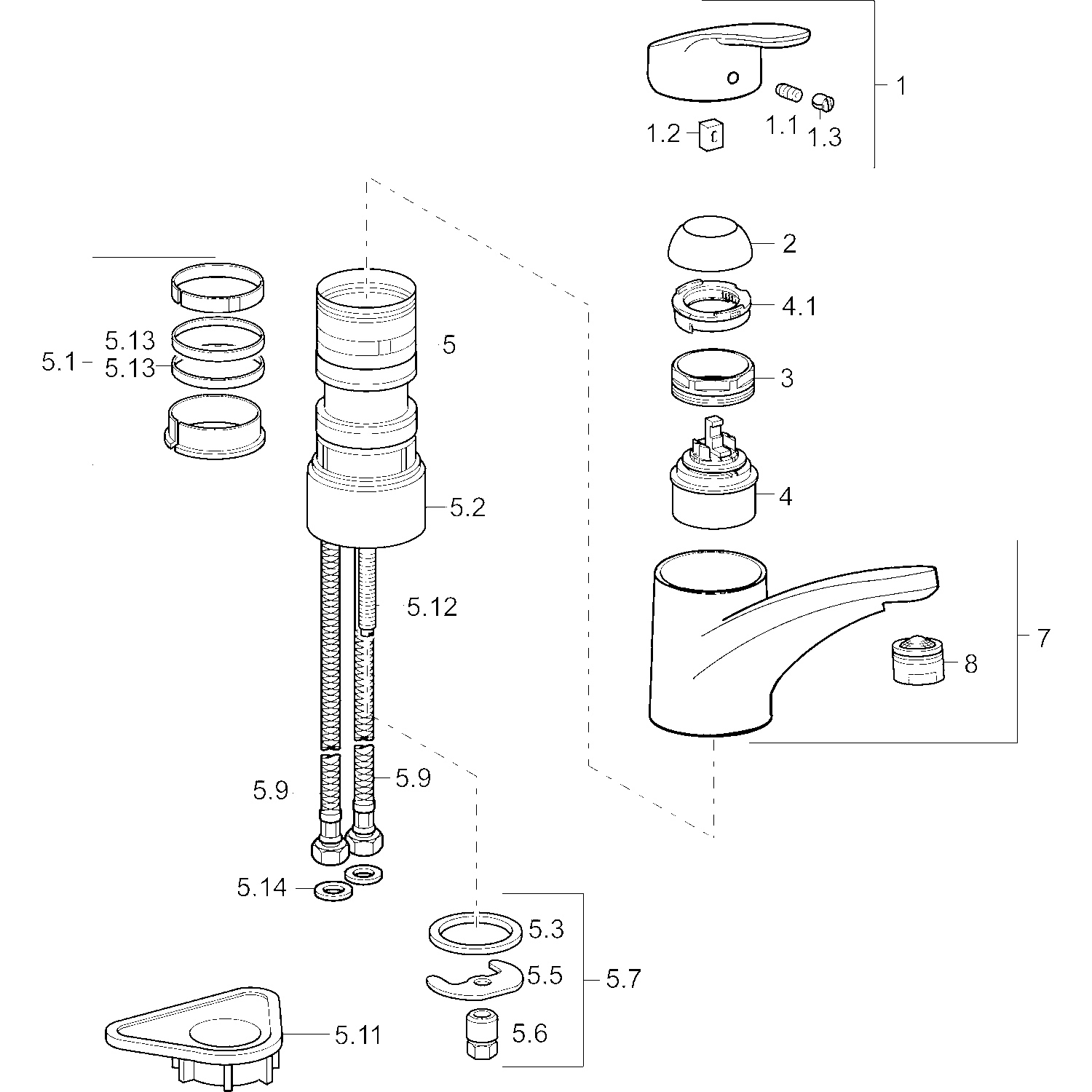 1
1.2
1.1
1.3
2
4.1
3
4
7
8
5.13
5.1
5.13
5
5.2
5.12
5.9
5.9
5.14
5.3
5.5
5.7
5.6
5.11