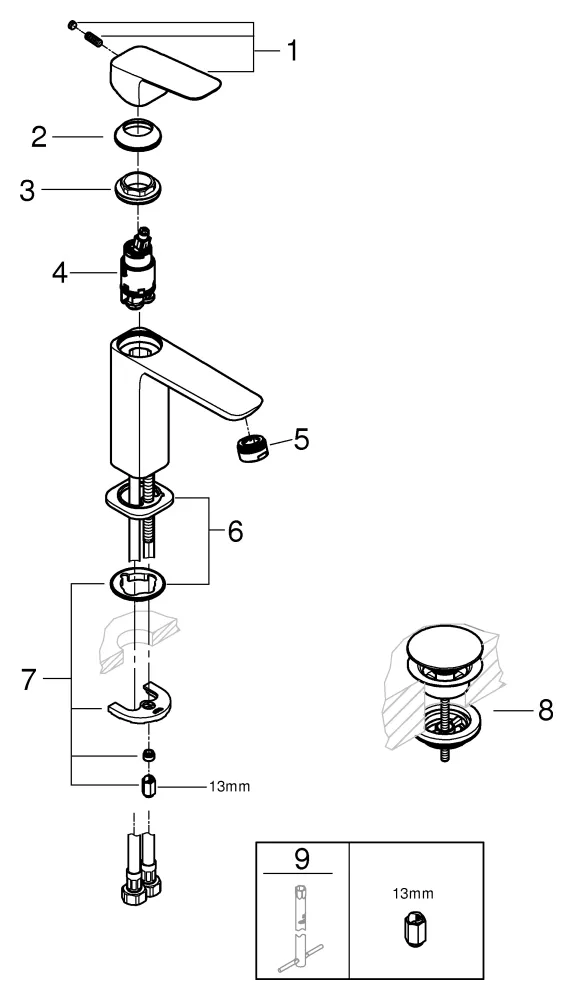 1
2
3
4
5
6
7
13mm
8
9
13mm