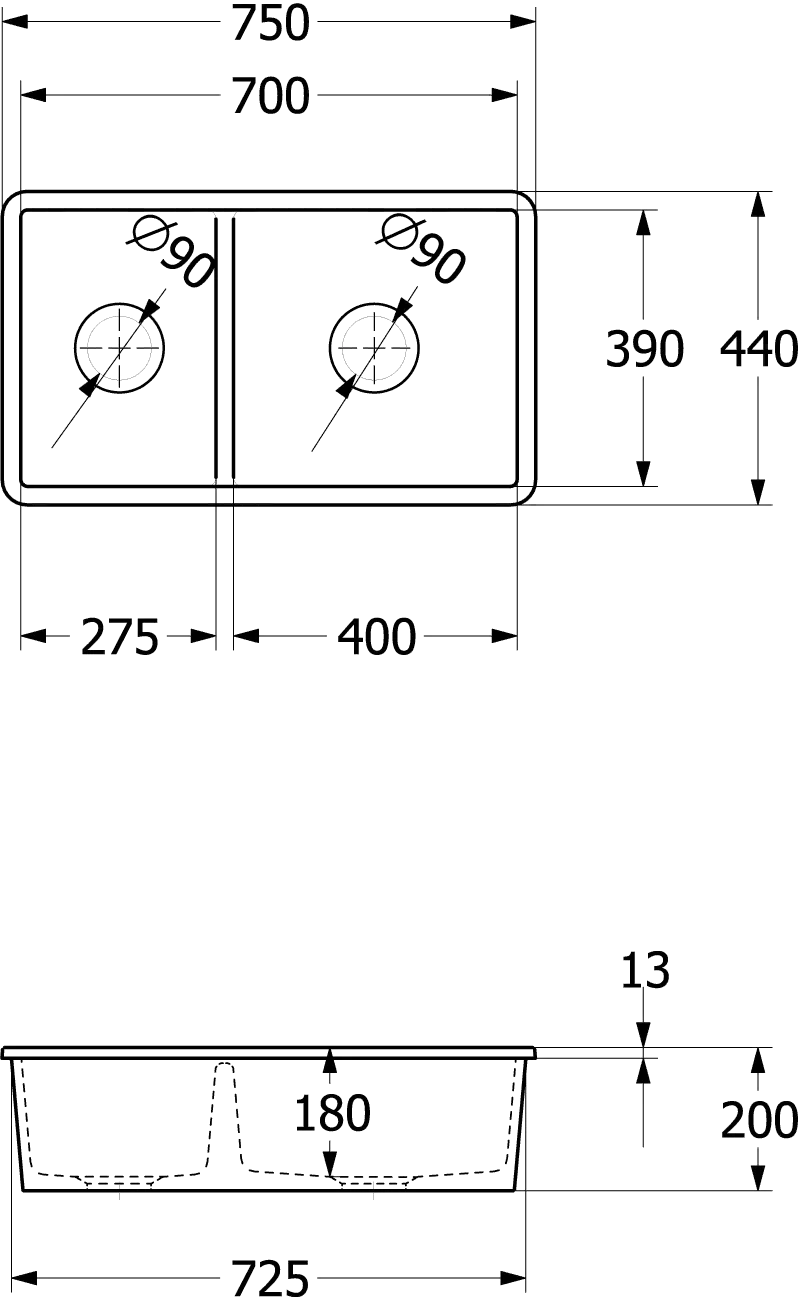 750

700

Ø90

Ø90

390

440

275

400

13

180

200

725