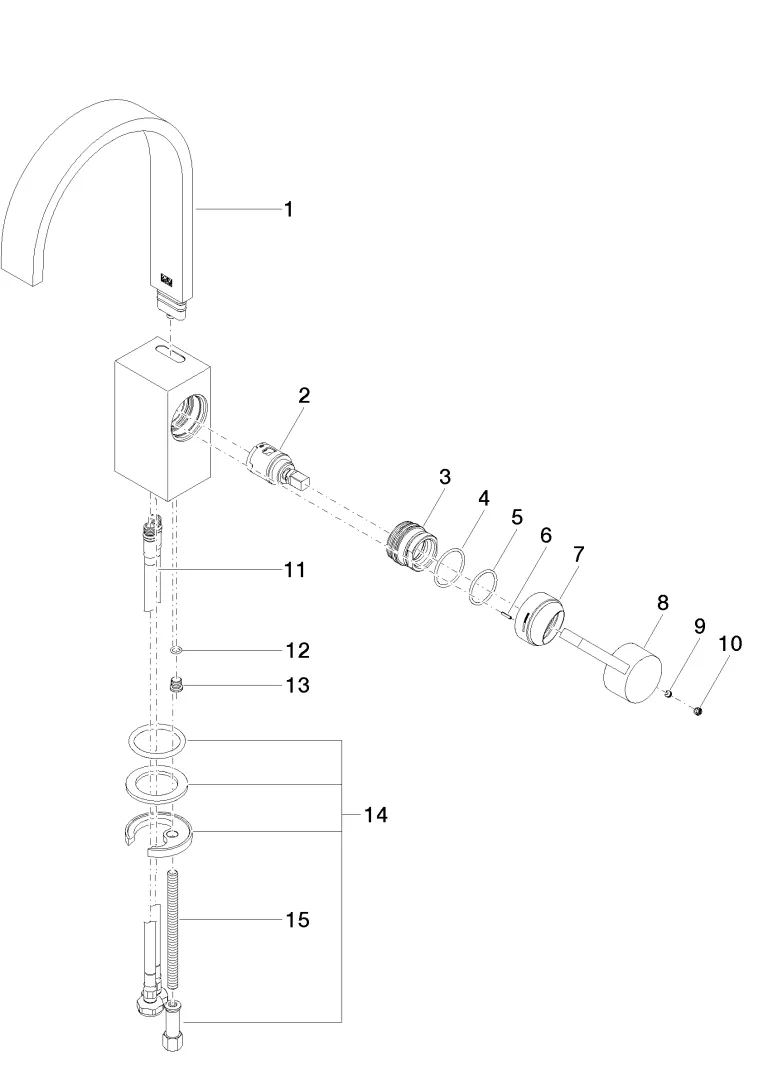 1
2
3
4
5
6
7
8
9
10
11
12
13
14
15