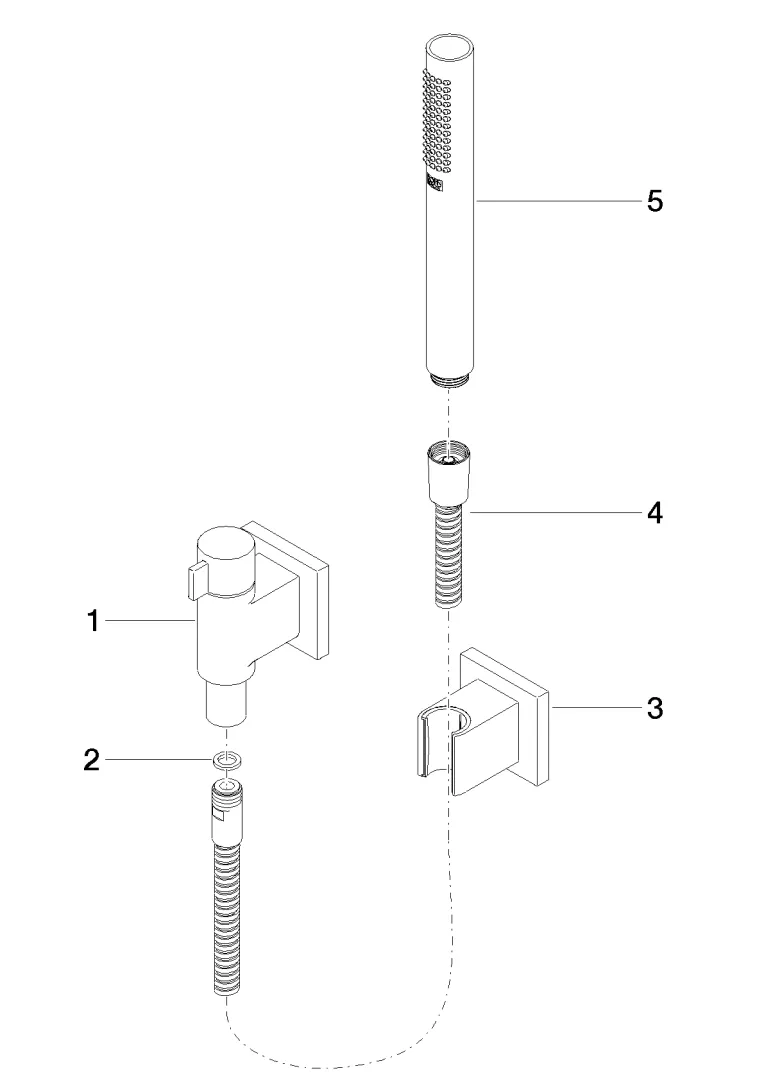 5

4

1

3

2