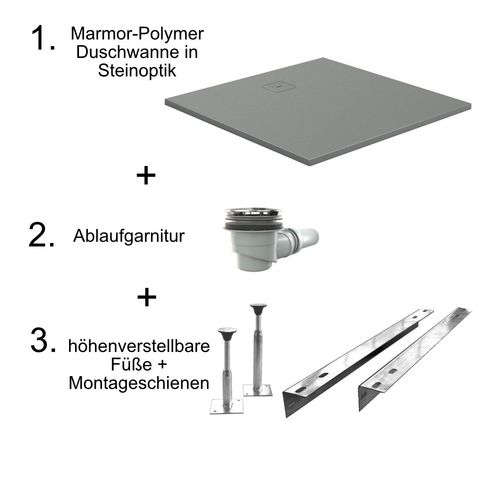 1. Marmor-Polymer Duschwanne in Steinoptik

+

2. Ablaufgarnitur

+

3. höhenverstellbare Füße + Montageschienen