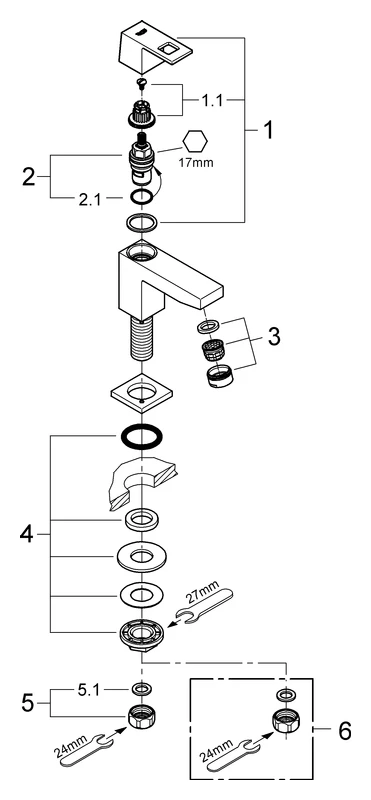 1.1
1
17mm
2
2.1
3
4
27mm
5.1
5
24mm
24mm
6