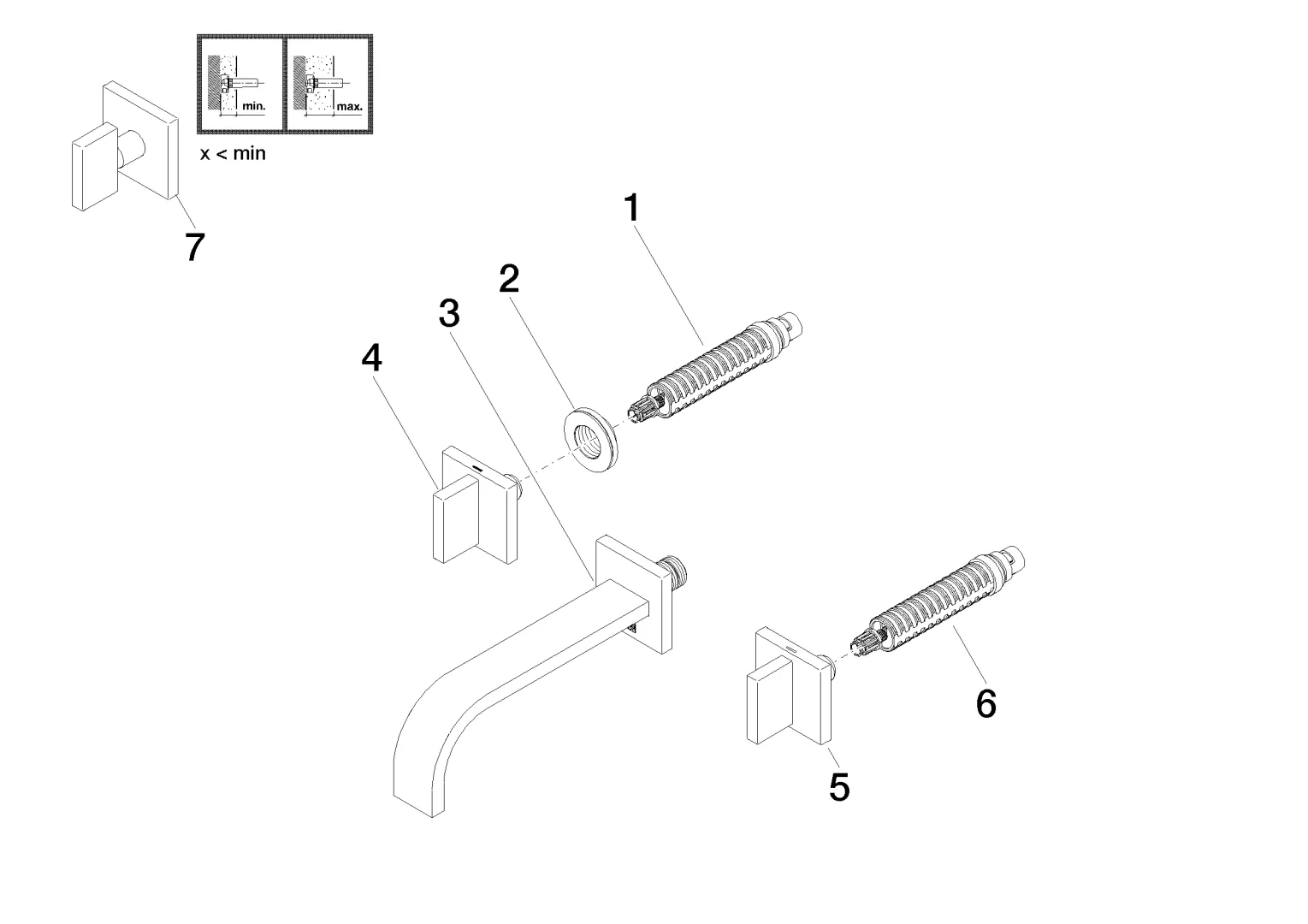 min.

max.

x < min

7

1

2

3

4

5

6