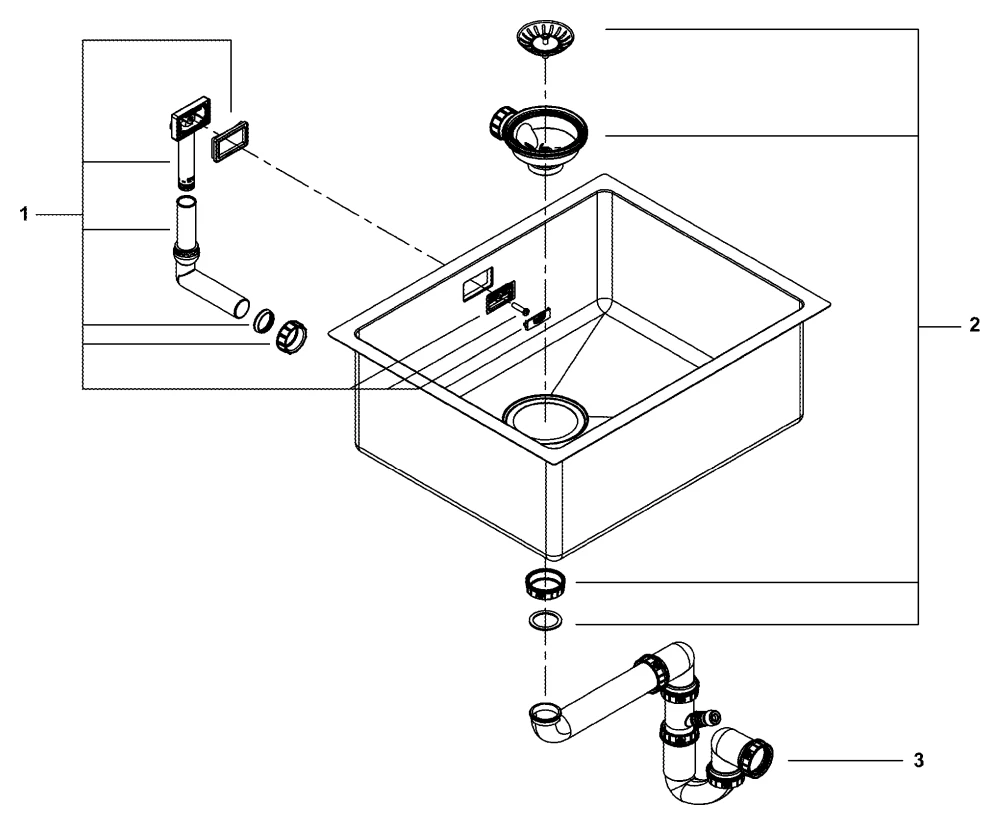 1
2
3