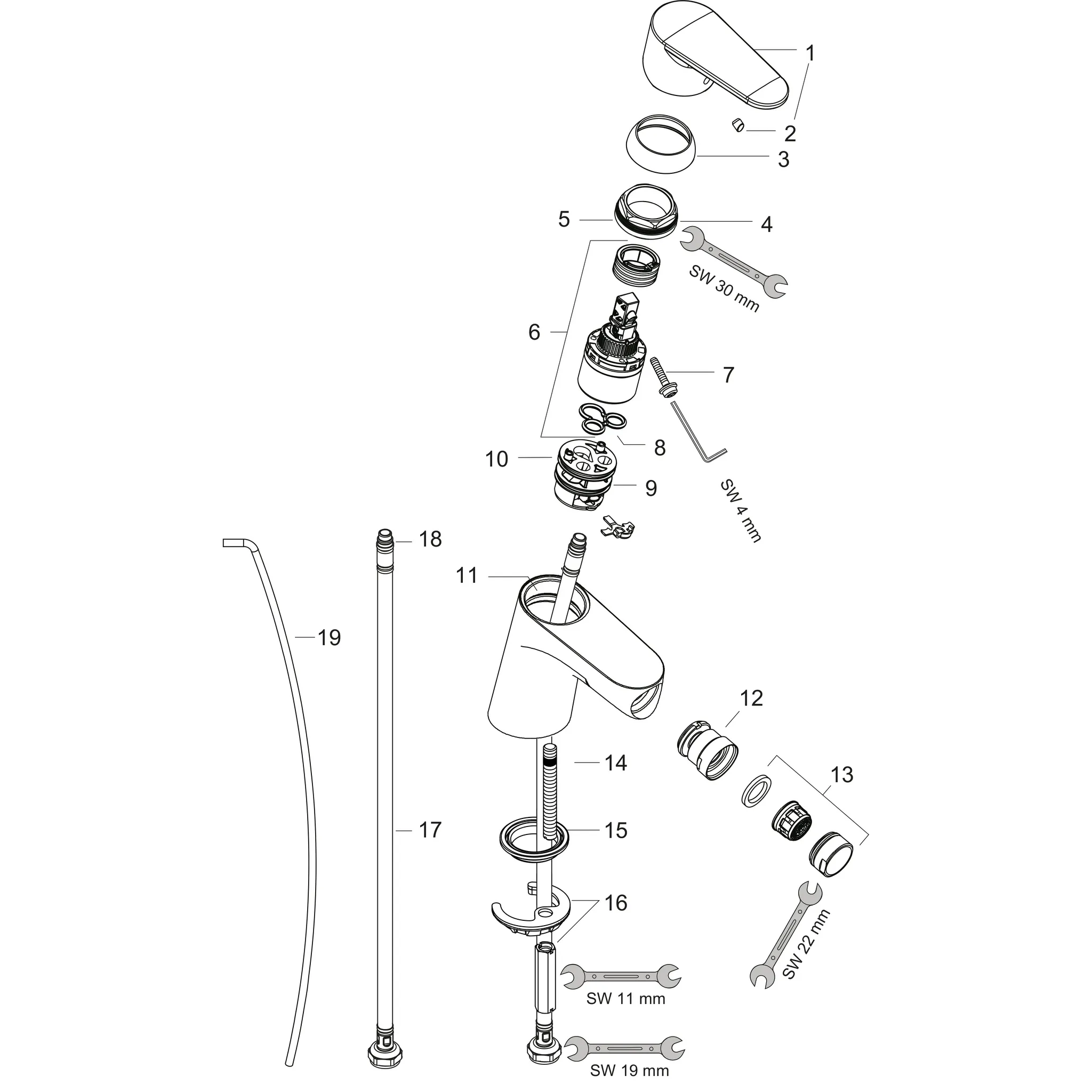 1
2
3
5
4
SW 30 mm
6
7
8
10
9
SW 4 mm
18
11
19
12
14
13
17
15
16
SW 22 mm
SW 11 mm
SW 19 mm