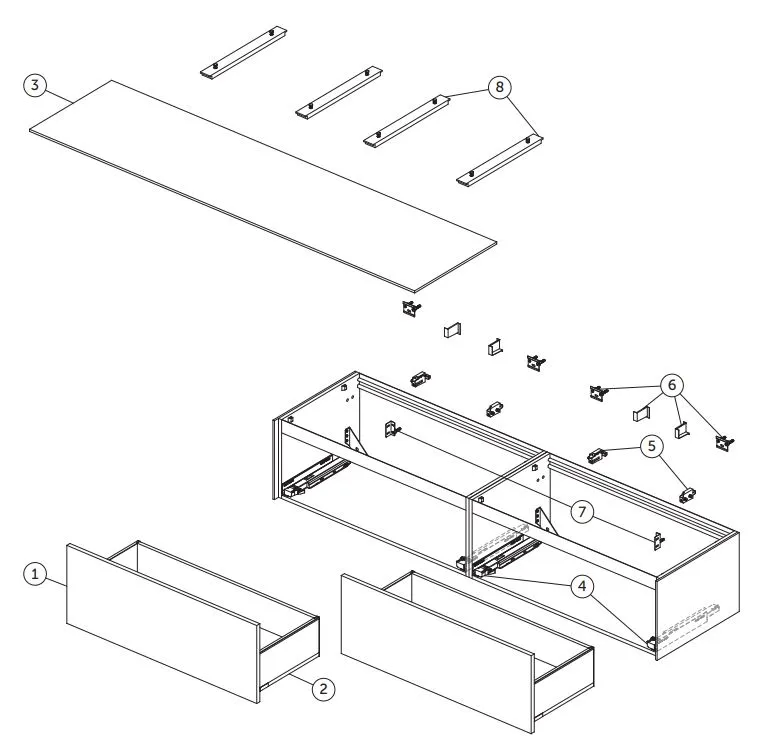 3
8
6
5
7
4
1
2