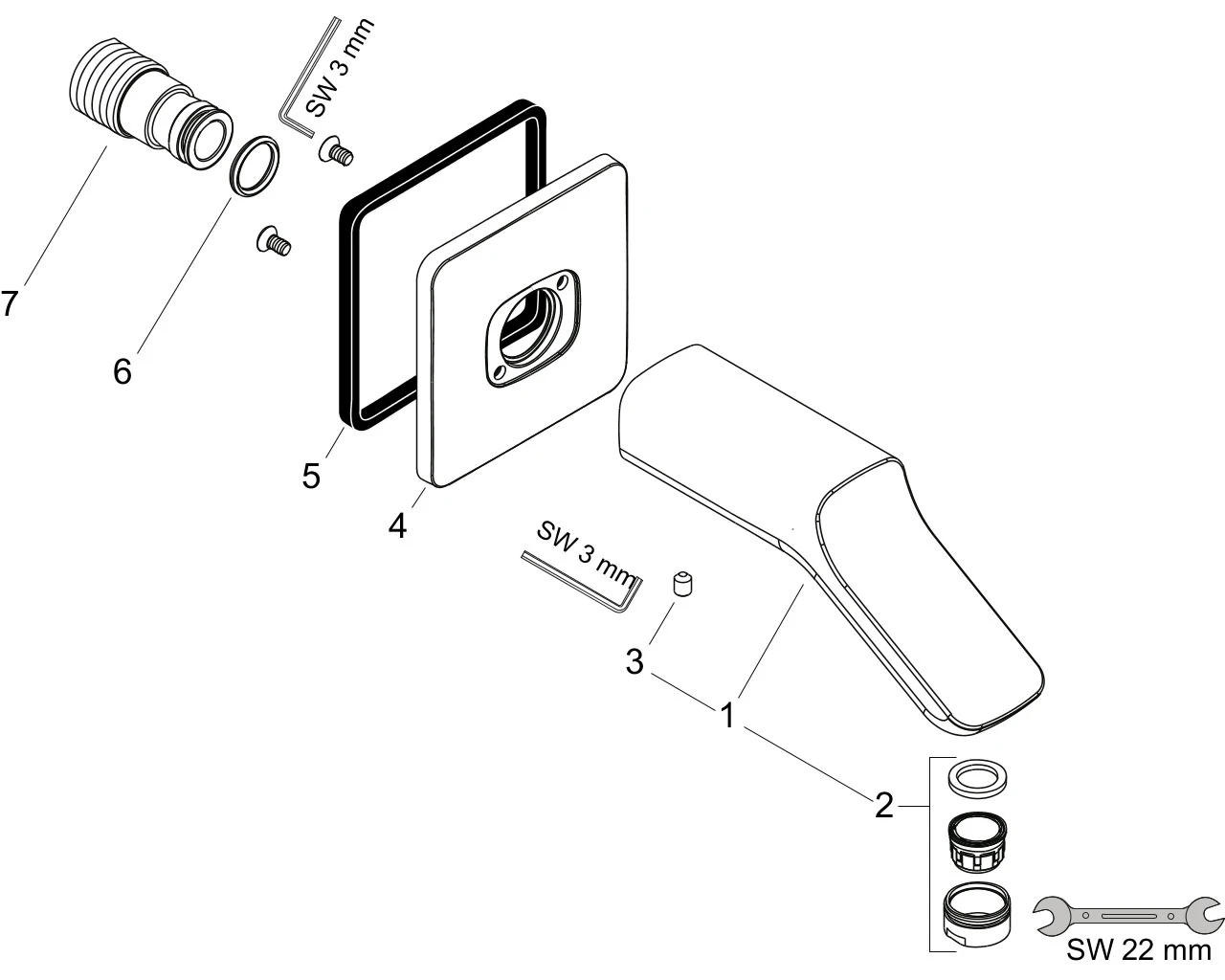 SW 3 mm
7
6
5
4
SW 3 mm
3
1
2
SW 22 mm