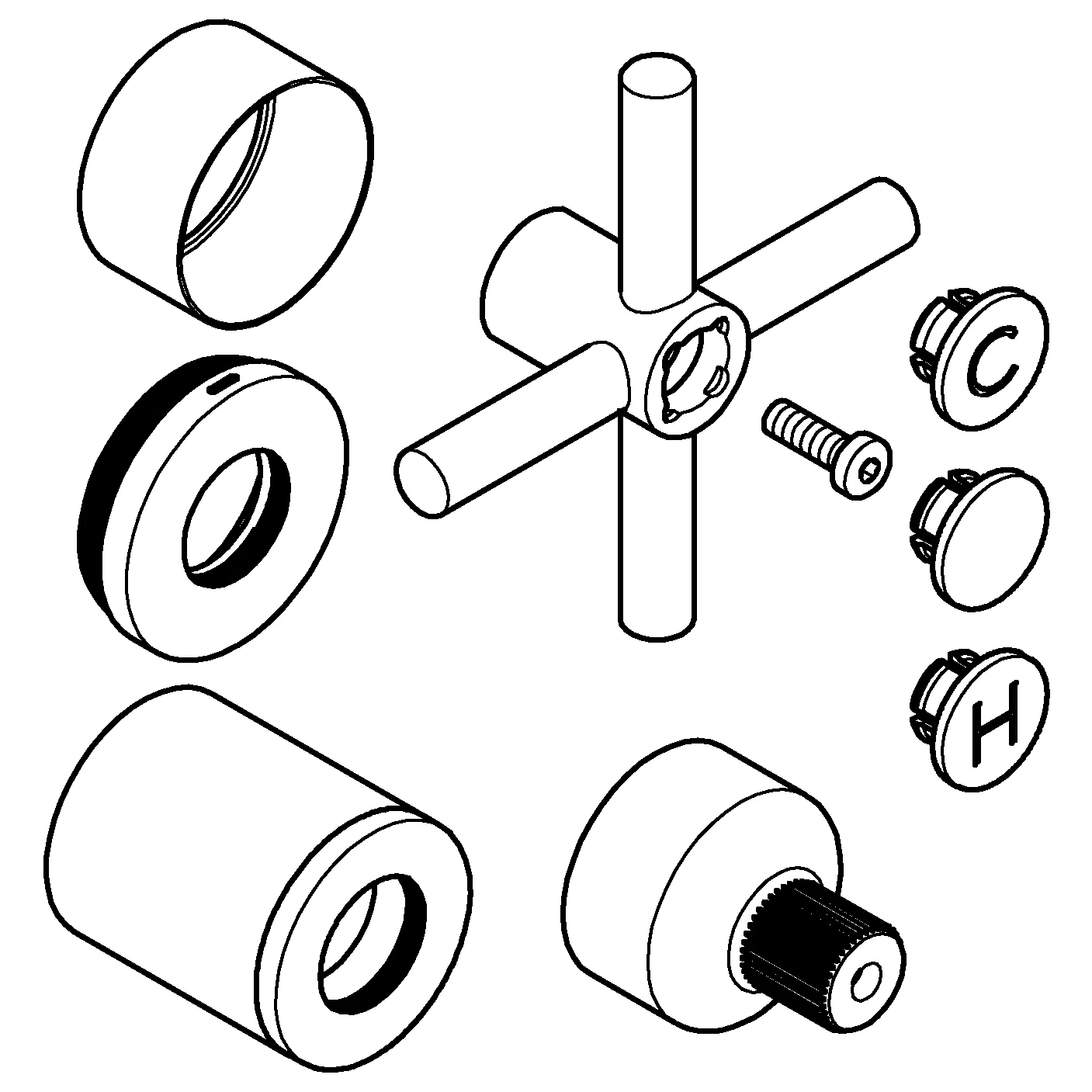 C

H