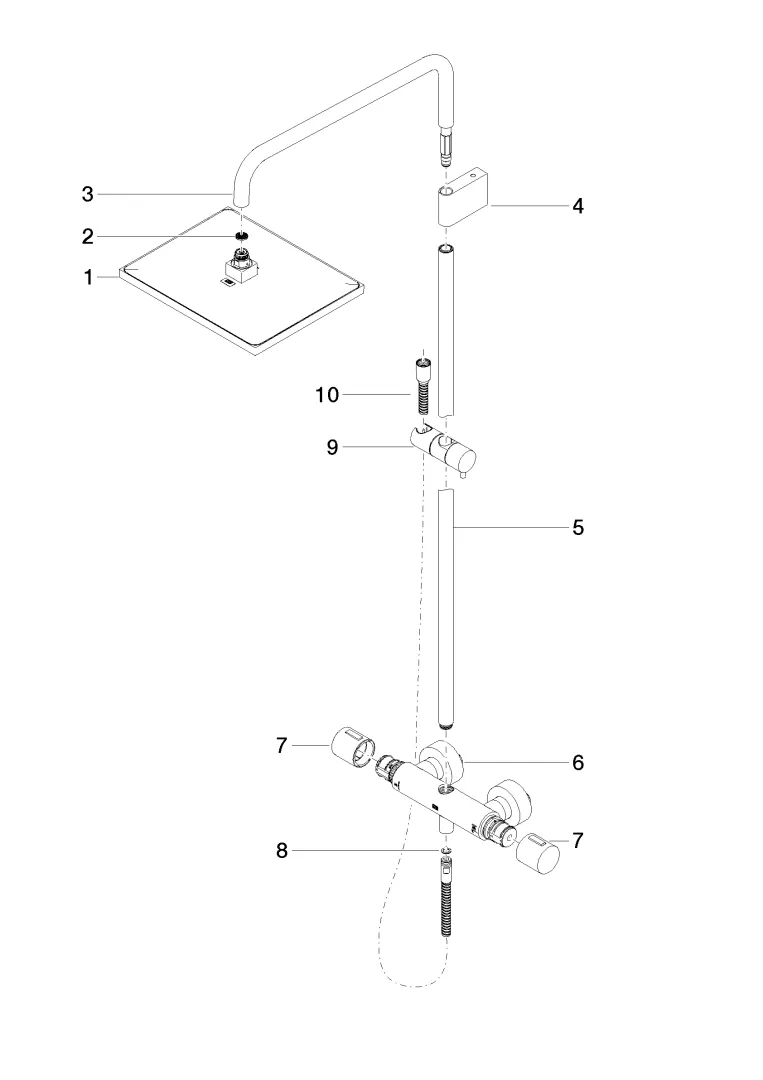 3
4
2
1
10
9
5
7
6
7
8