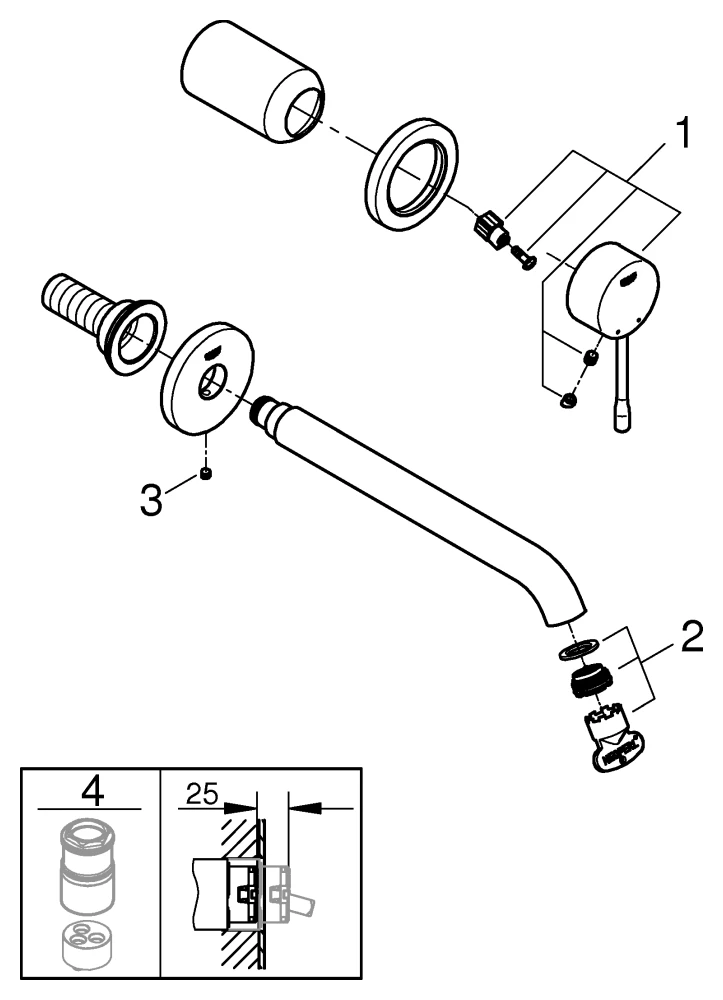 1

3

2

4

25