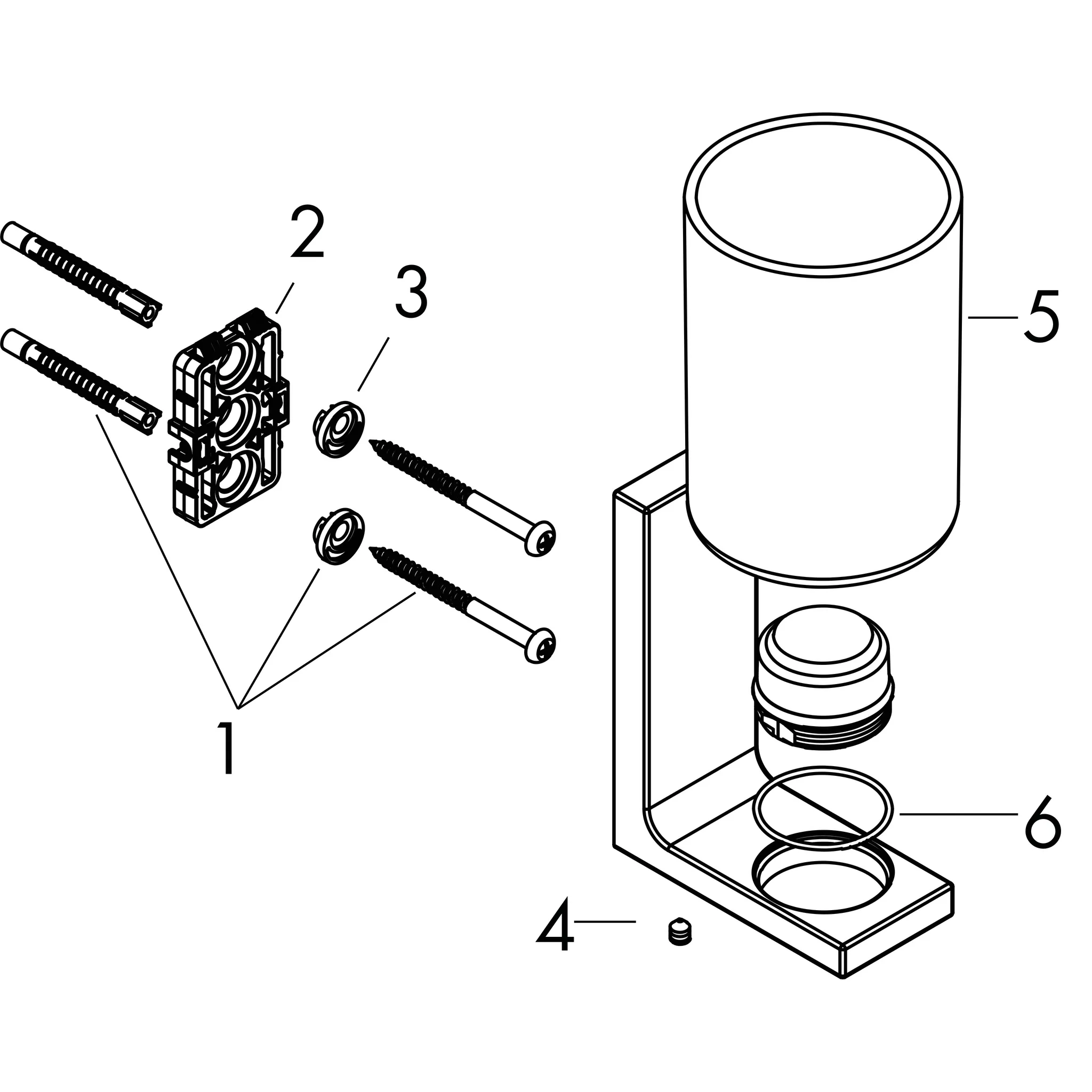 2
3
5
1
6
4