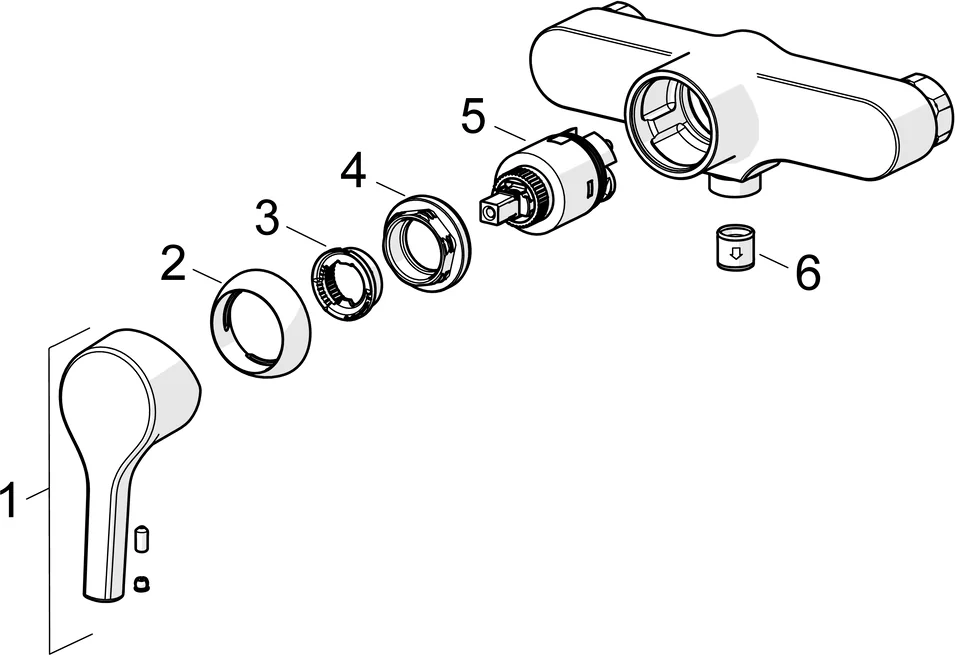 5
4
3
2
6
1