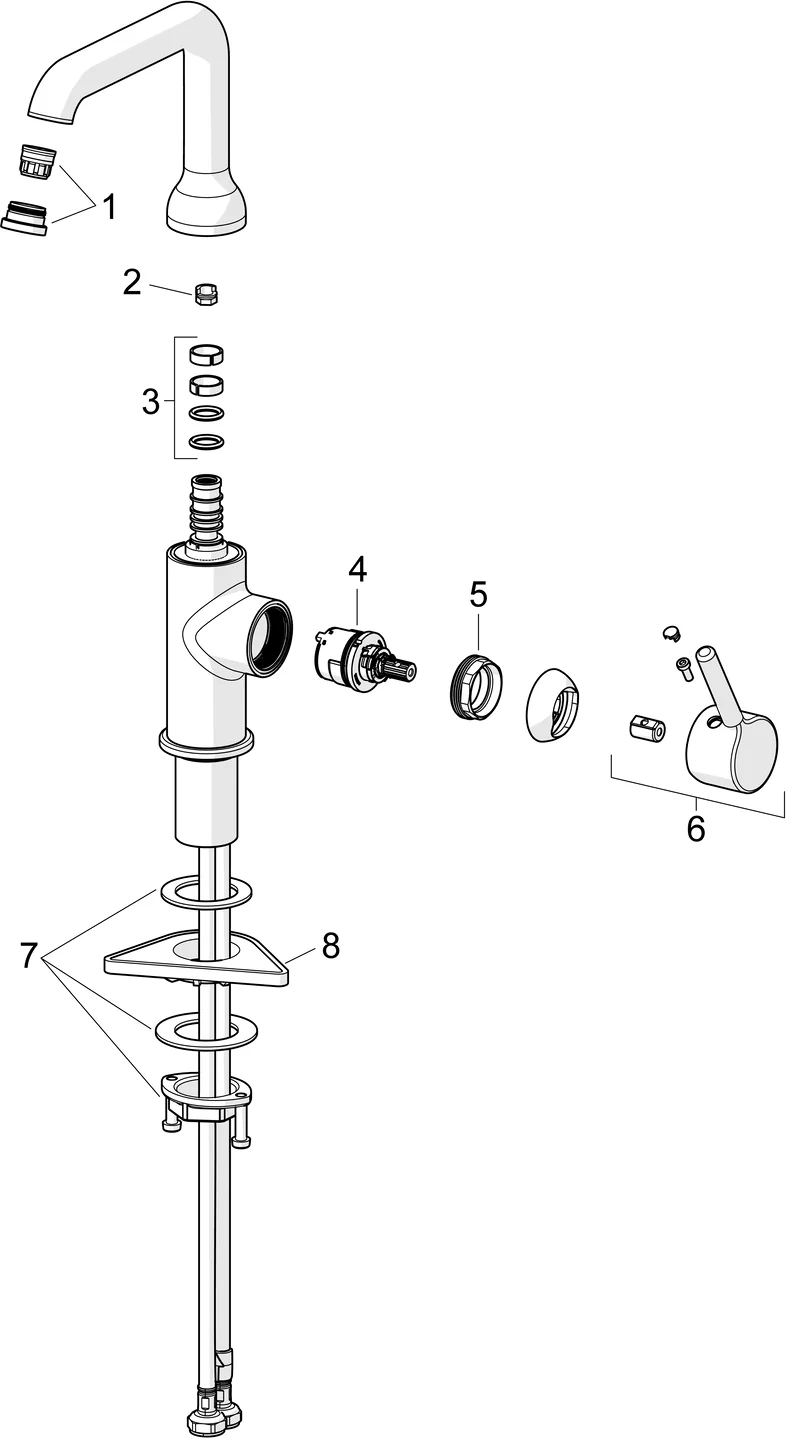 1
2
3
4
5
6
7
8