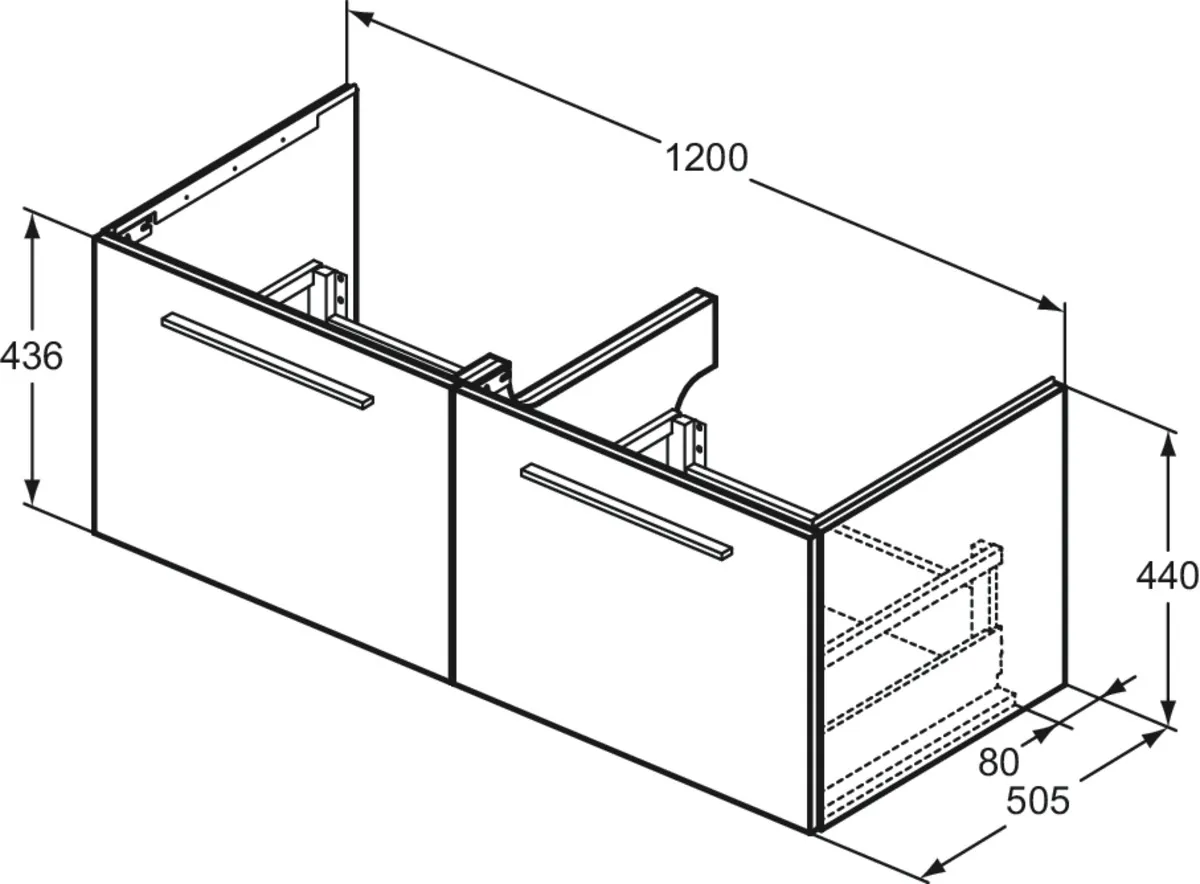 1200
436
440
80
505