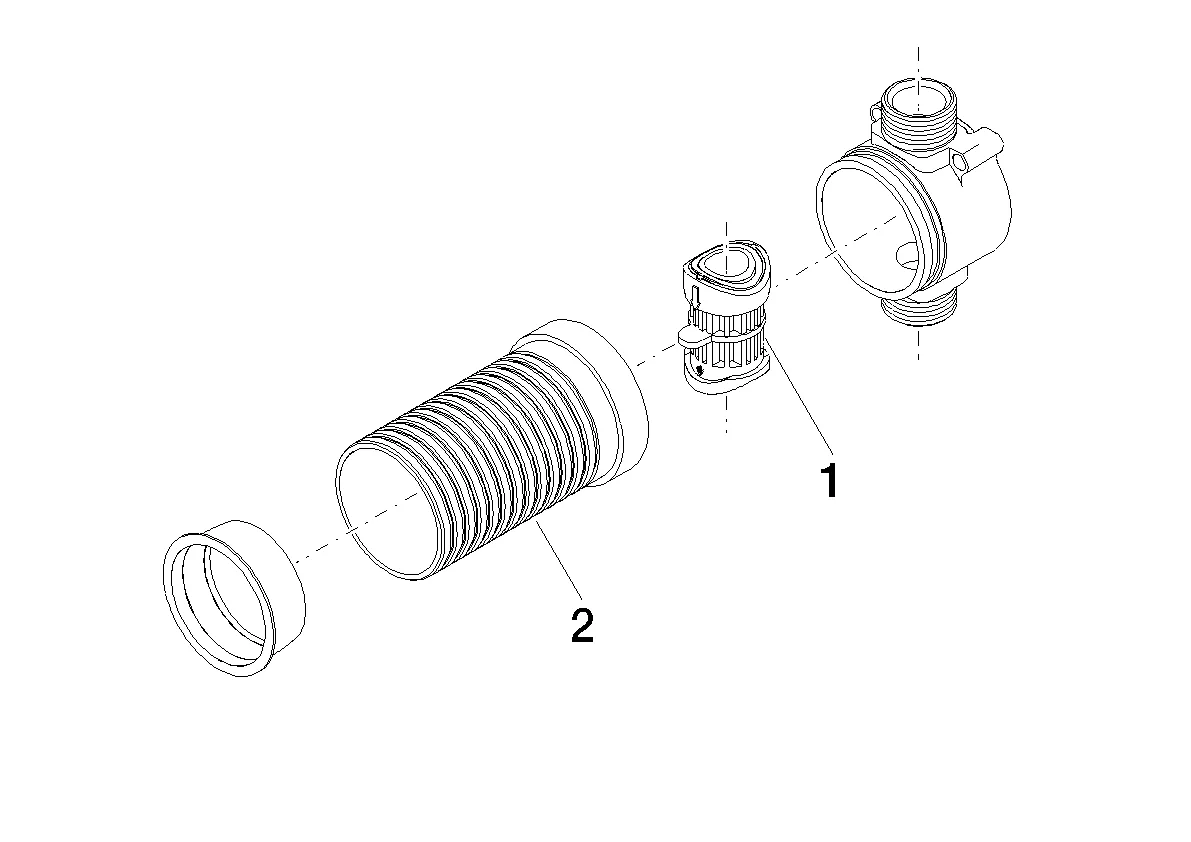 1

2