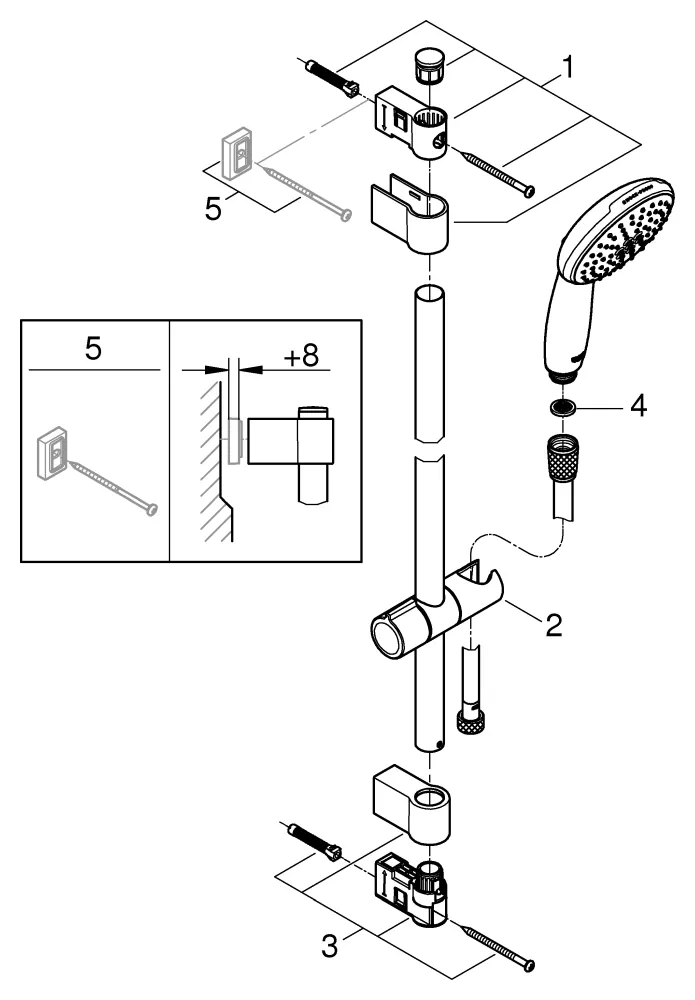 1
5
5
+8
4
2
3