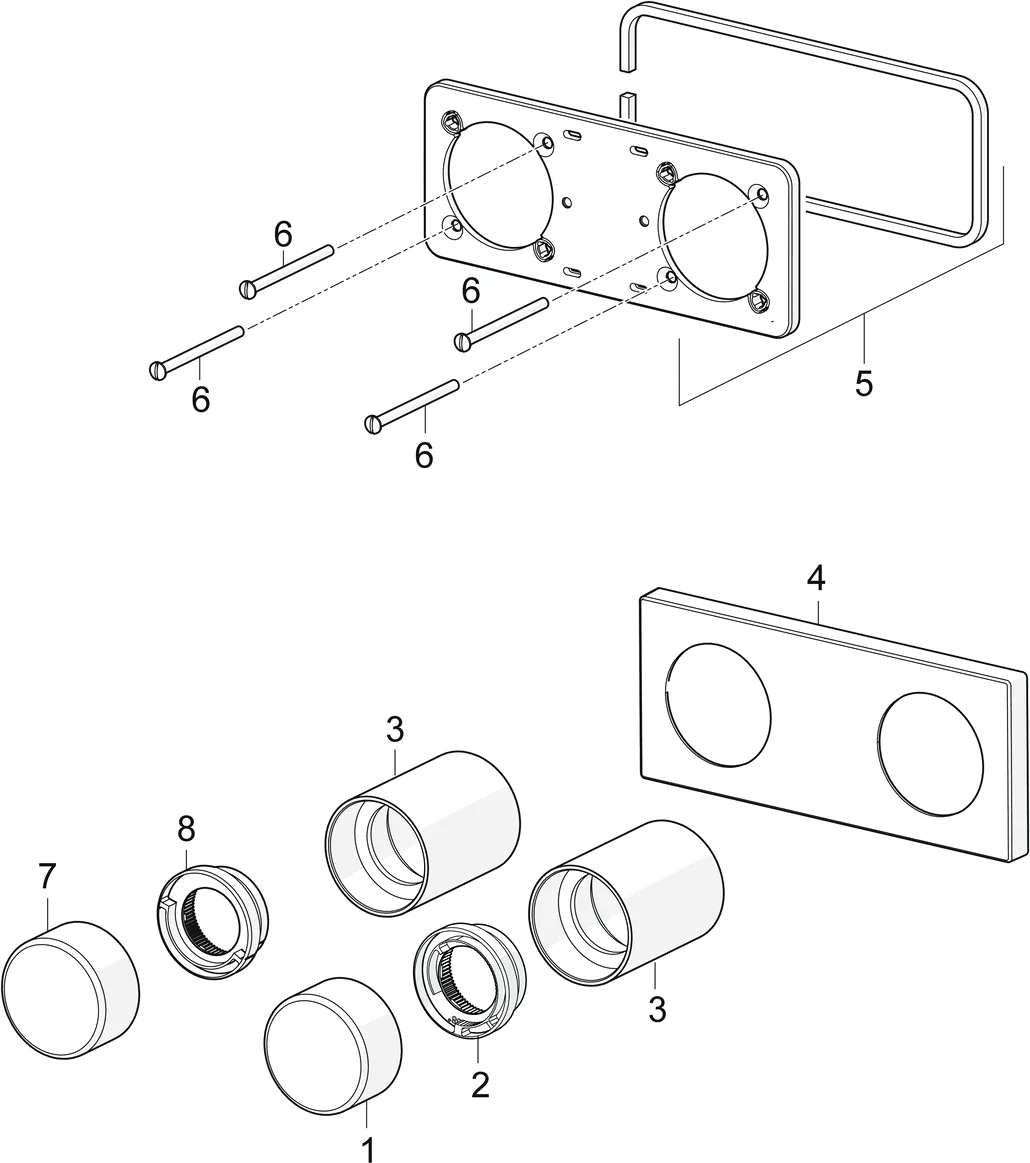 6
6
6
6
5
4
3
8
7
3
2
1