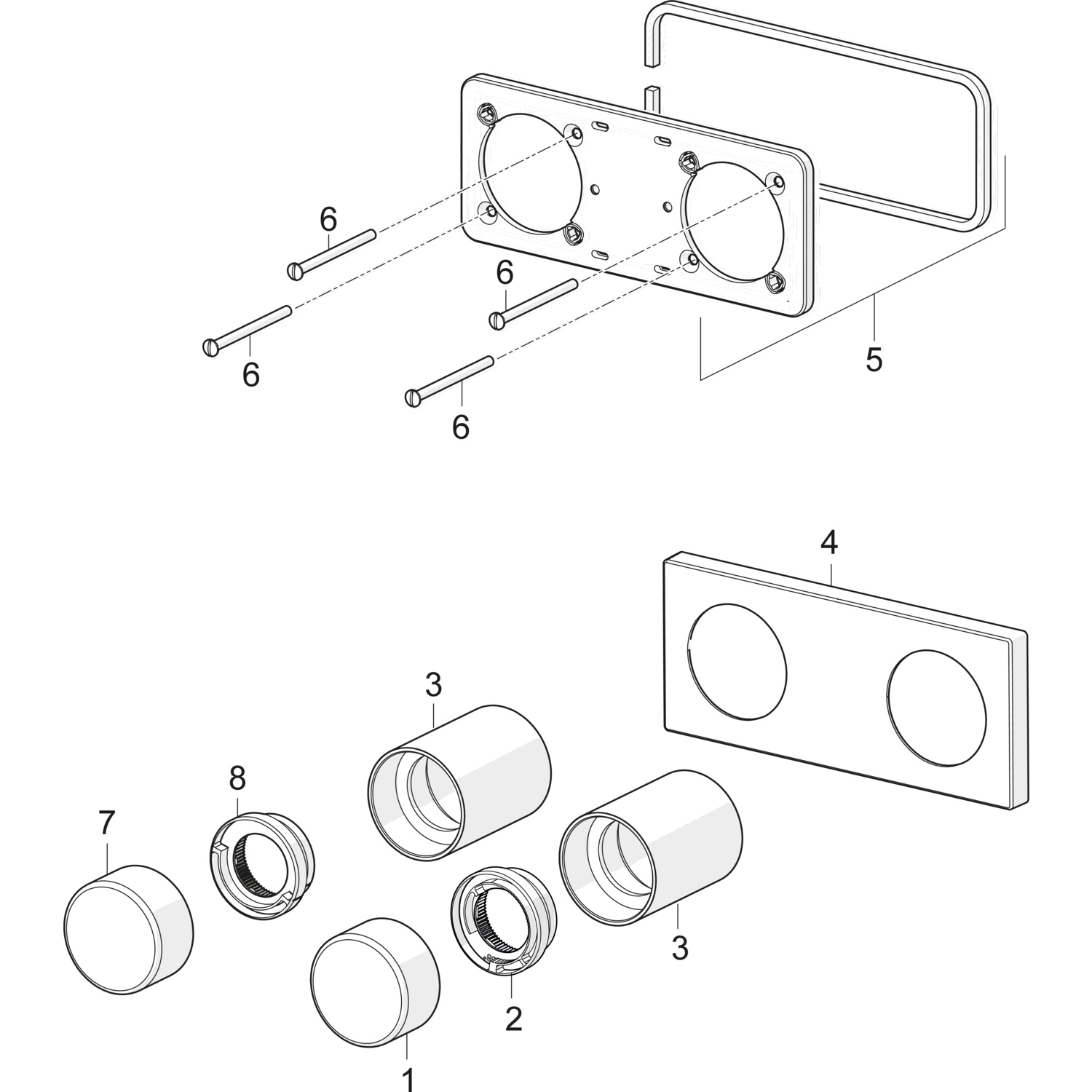 6
6
6
6
5
4
3
8
7
3
2
1