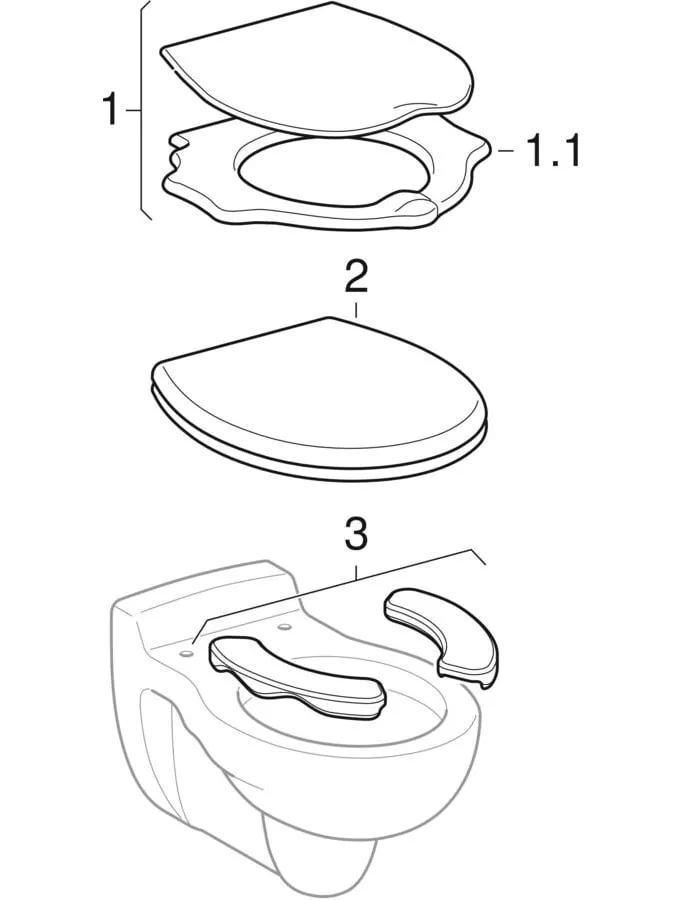 1
1.1
2
3