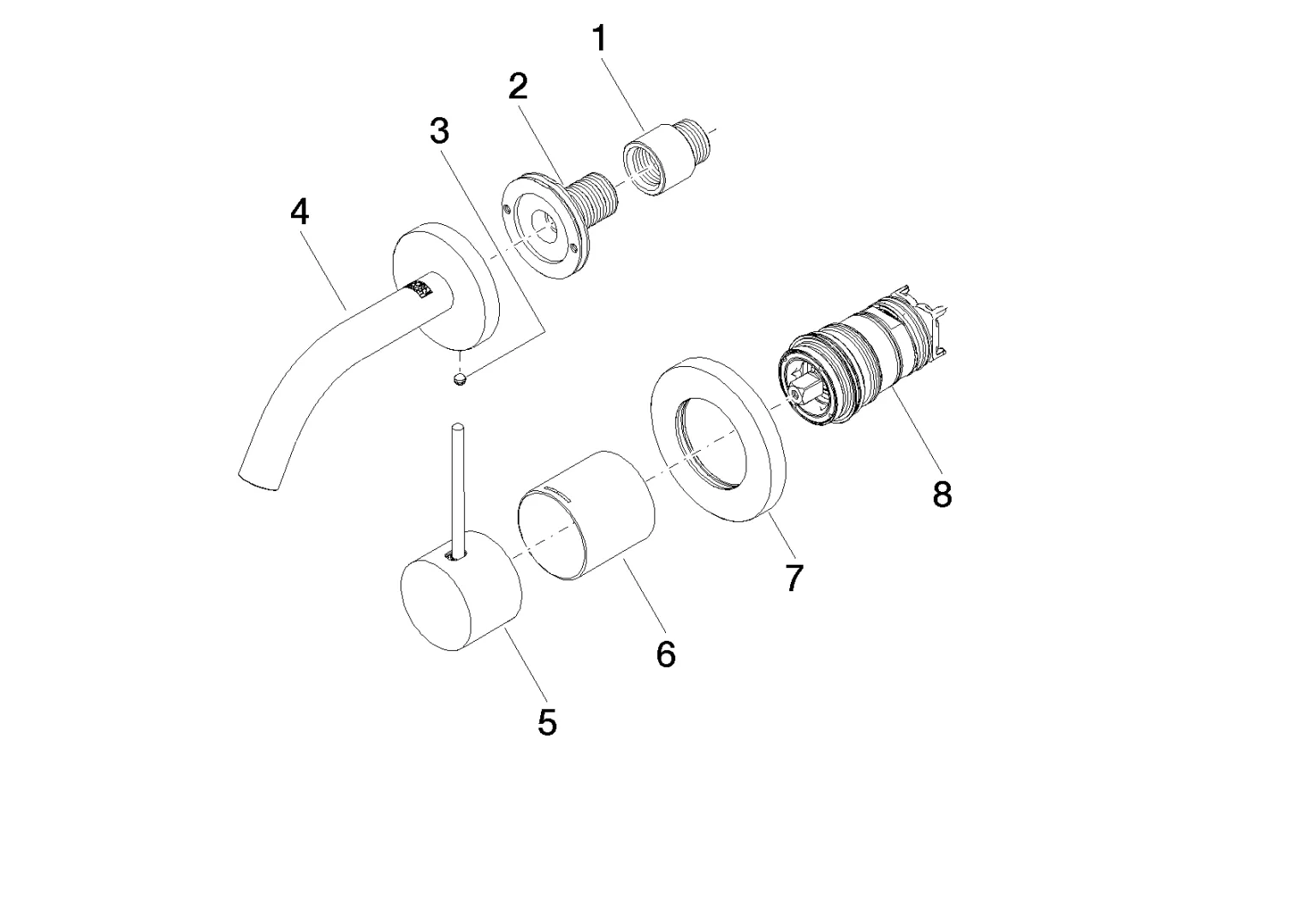 1
2
3
4
8
7
6
5