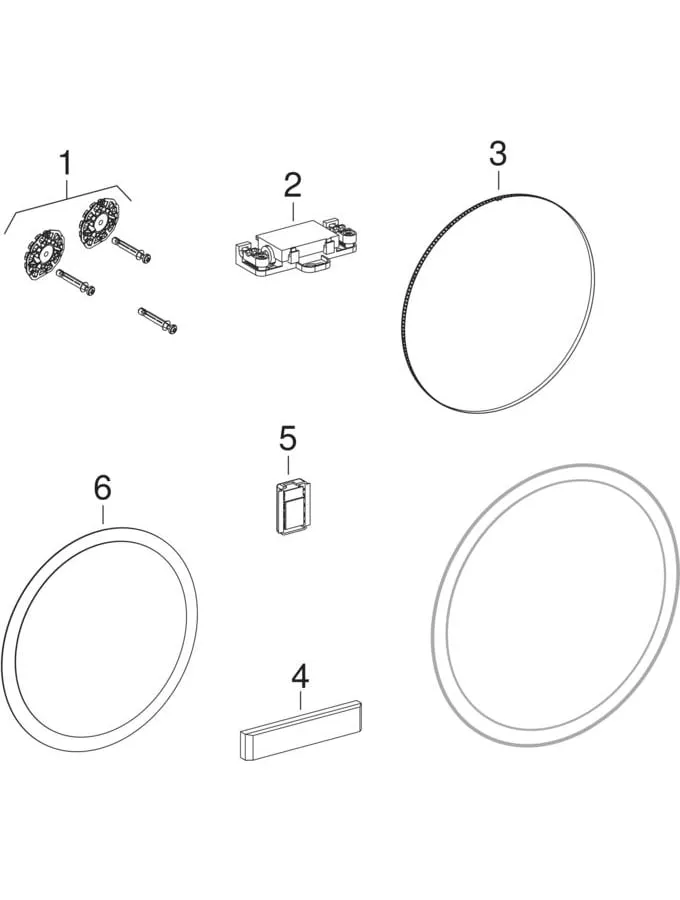 1
2
3
5
6
4