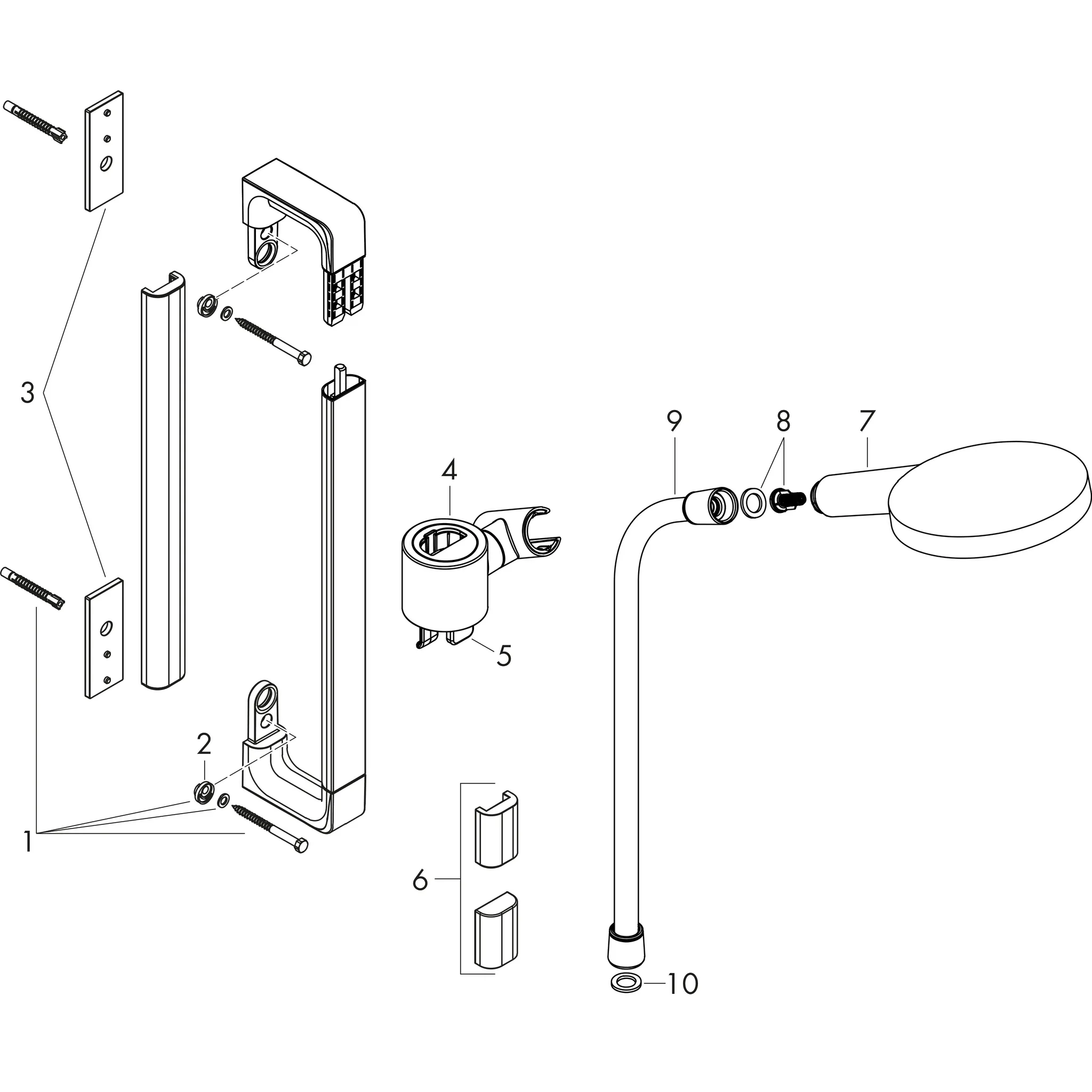 3
9
8
7
4
5
2
1
6
10