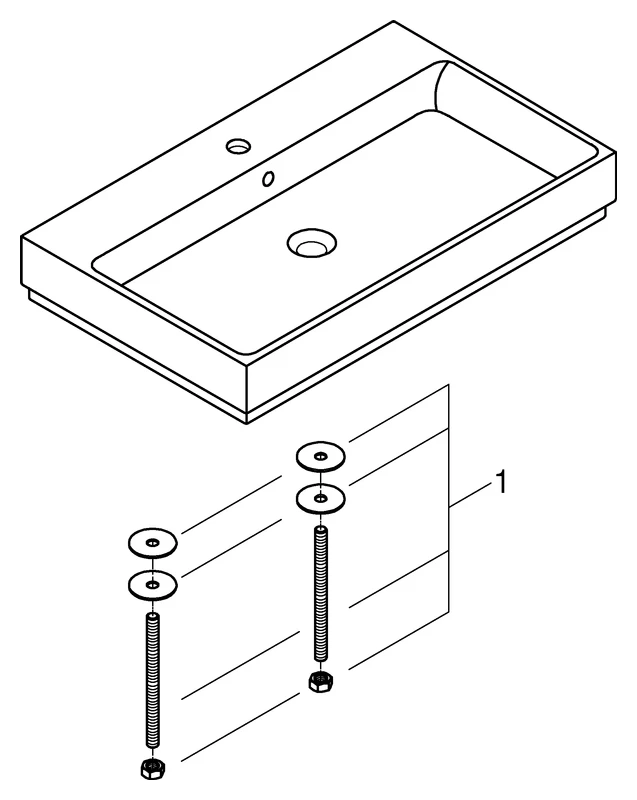 1