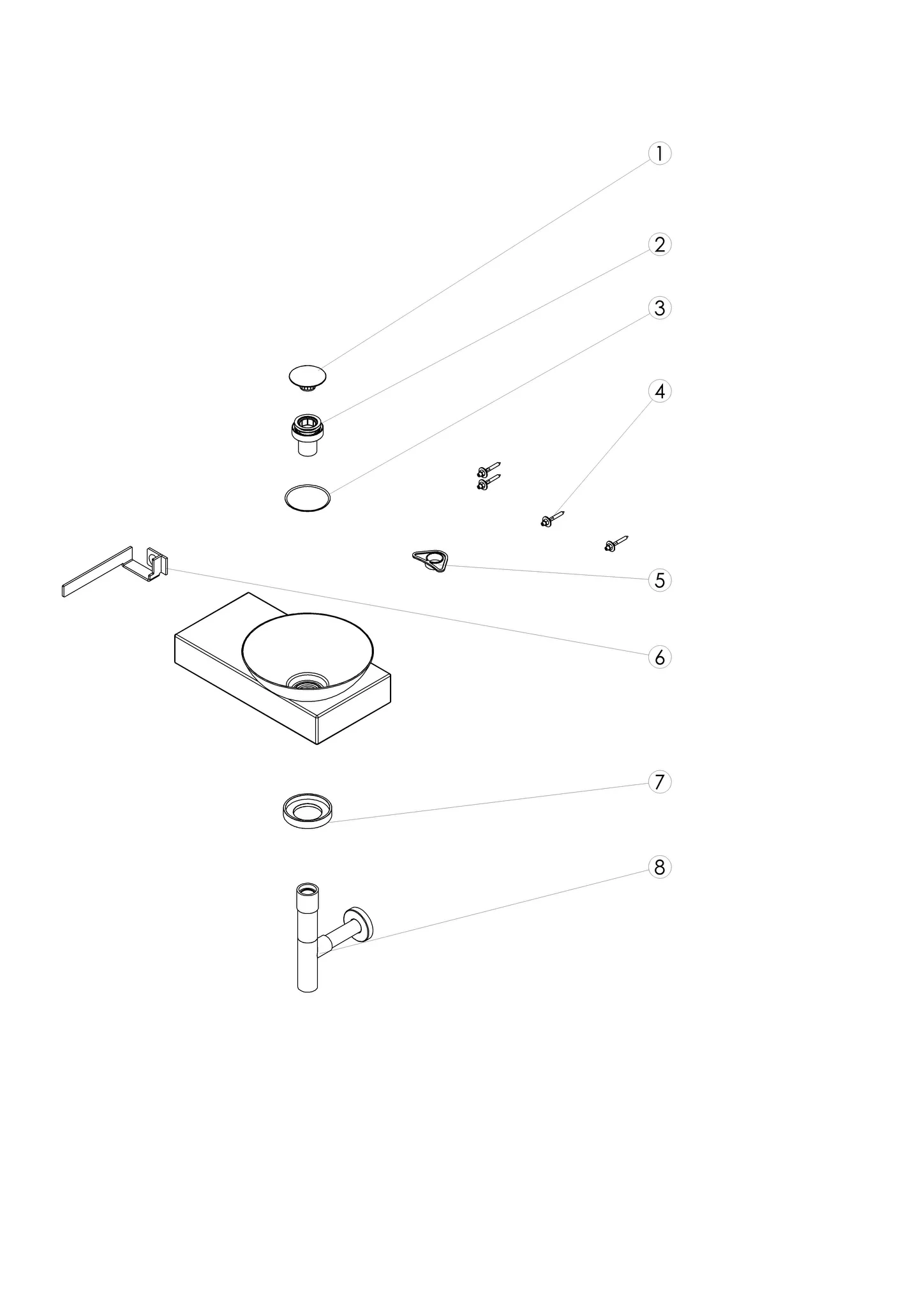 1
2
3
4
5
6
7
8