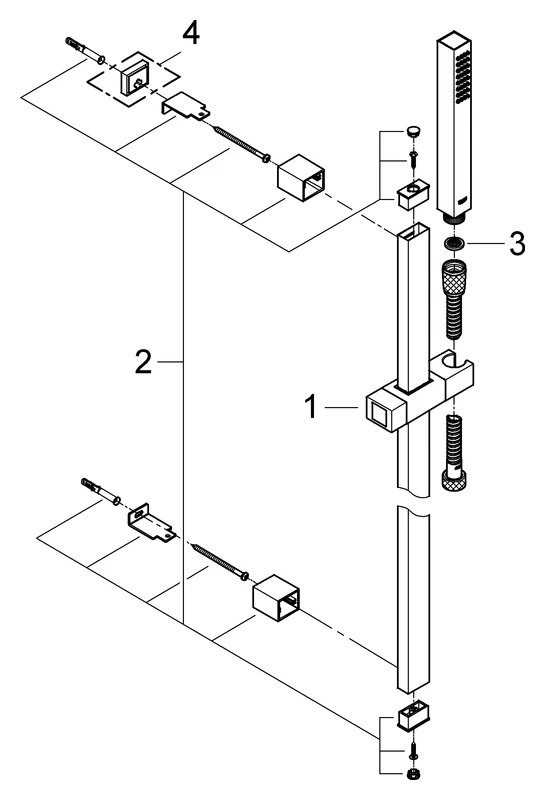 4
3
2
1