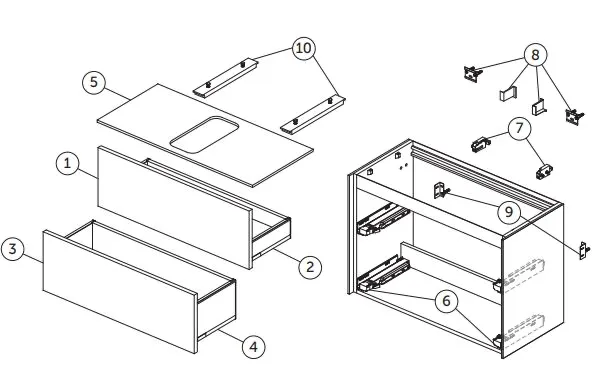 10
8
5
7
1
9
3
2
6
4