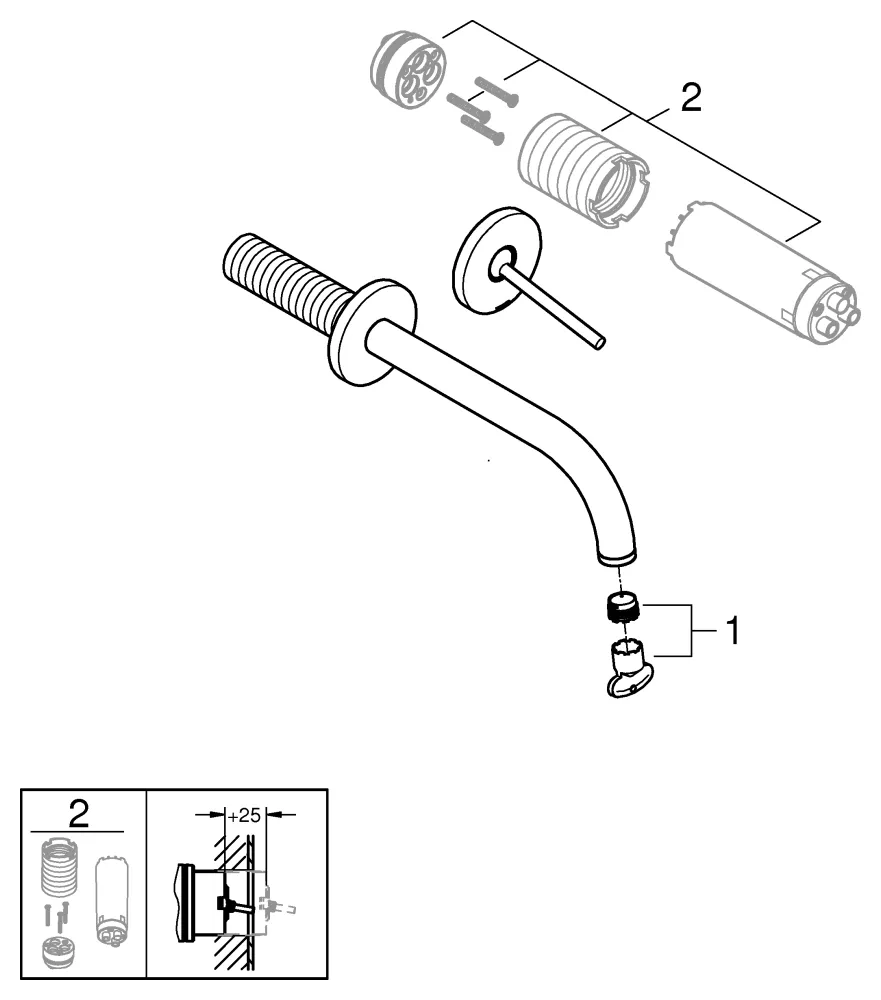 2

1

2

+25