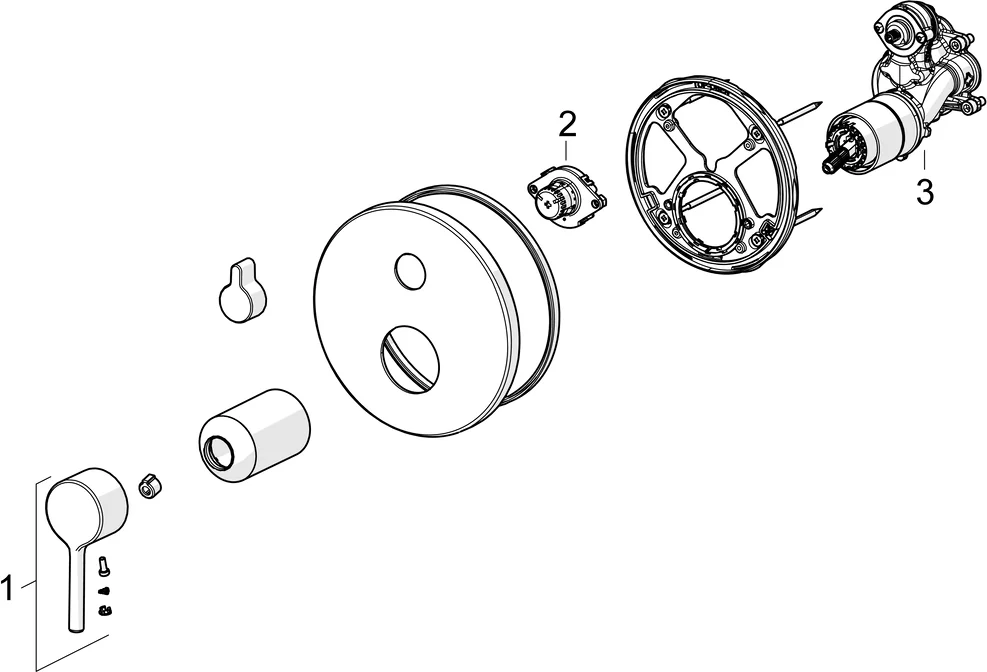 2
3
1