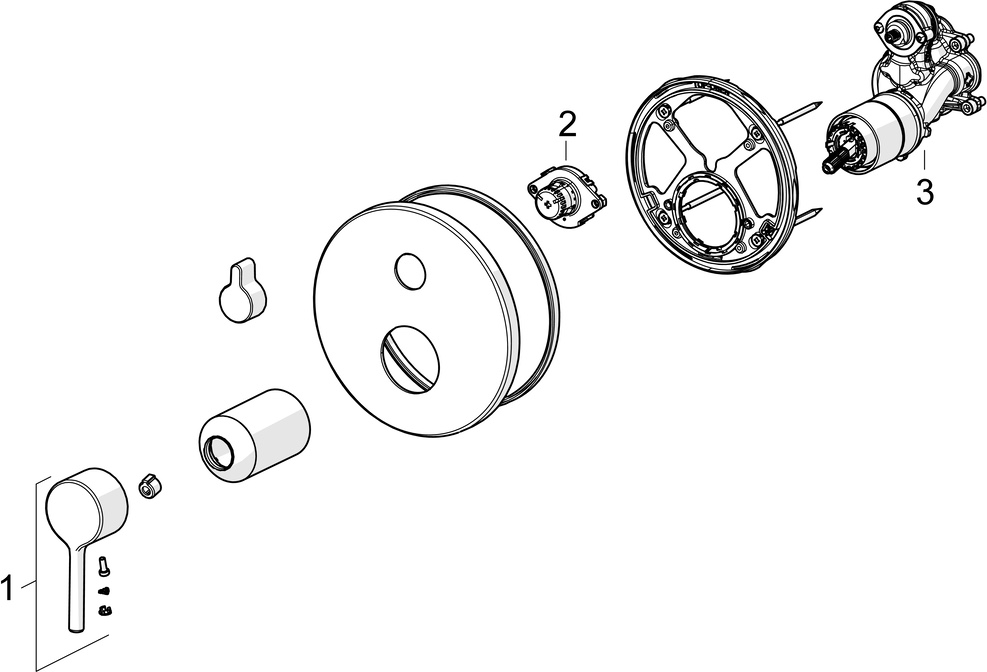 2
3
1