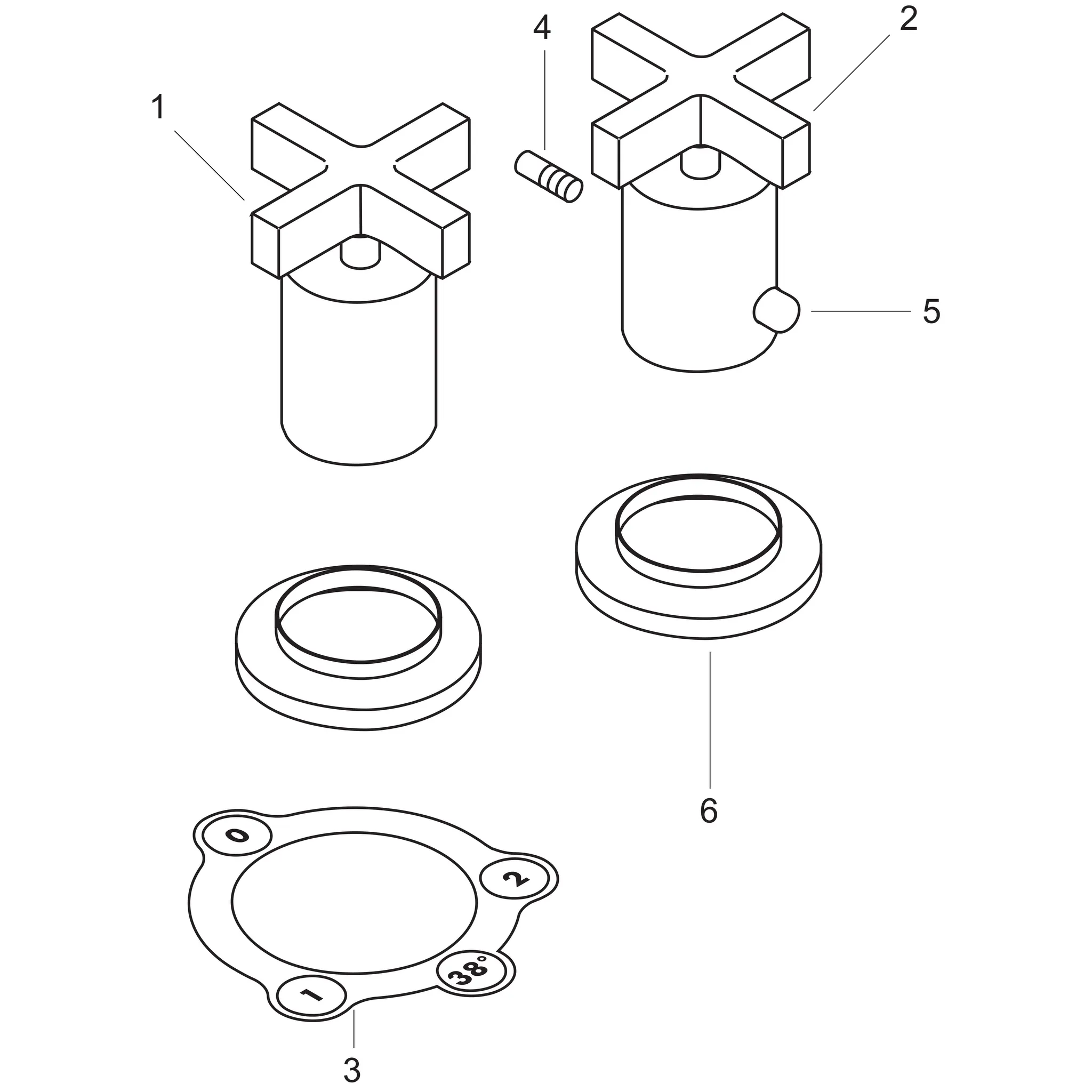 4
2
1
5
6
0
2
38°
1
3