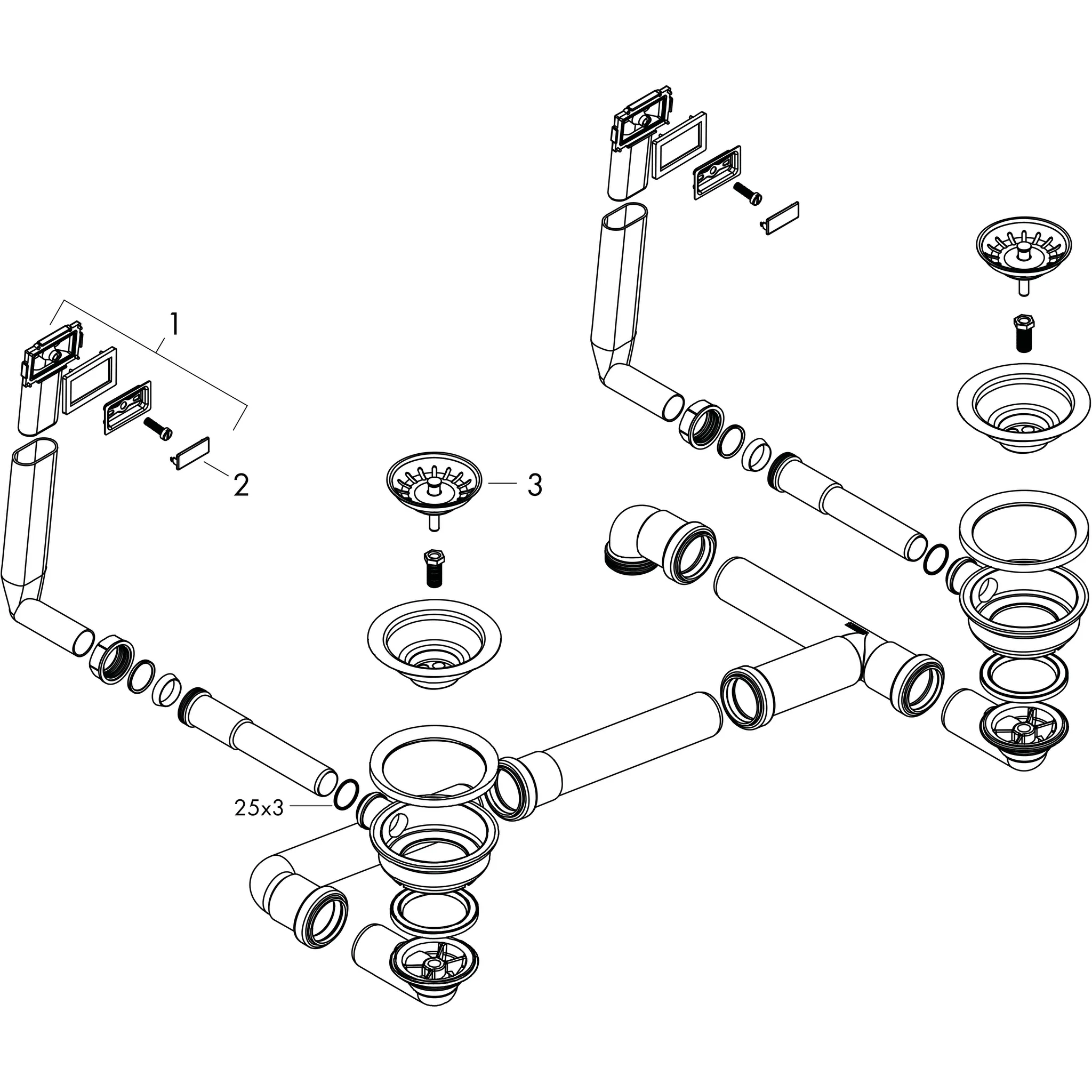 1
2
3
25x3