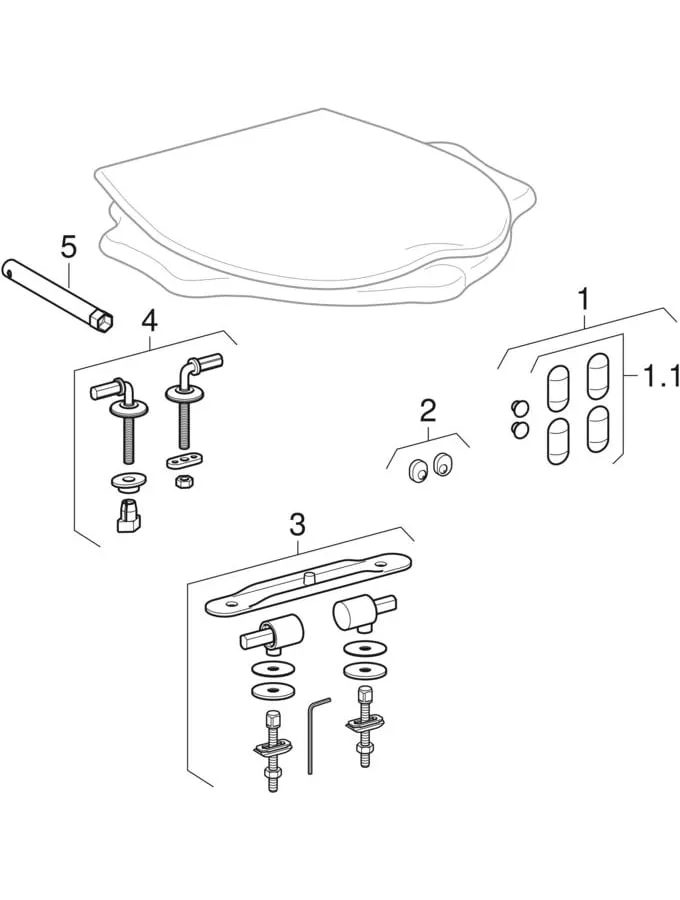 5
4
1
1.1
2
3