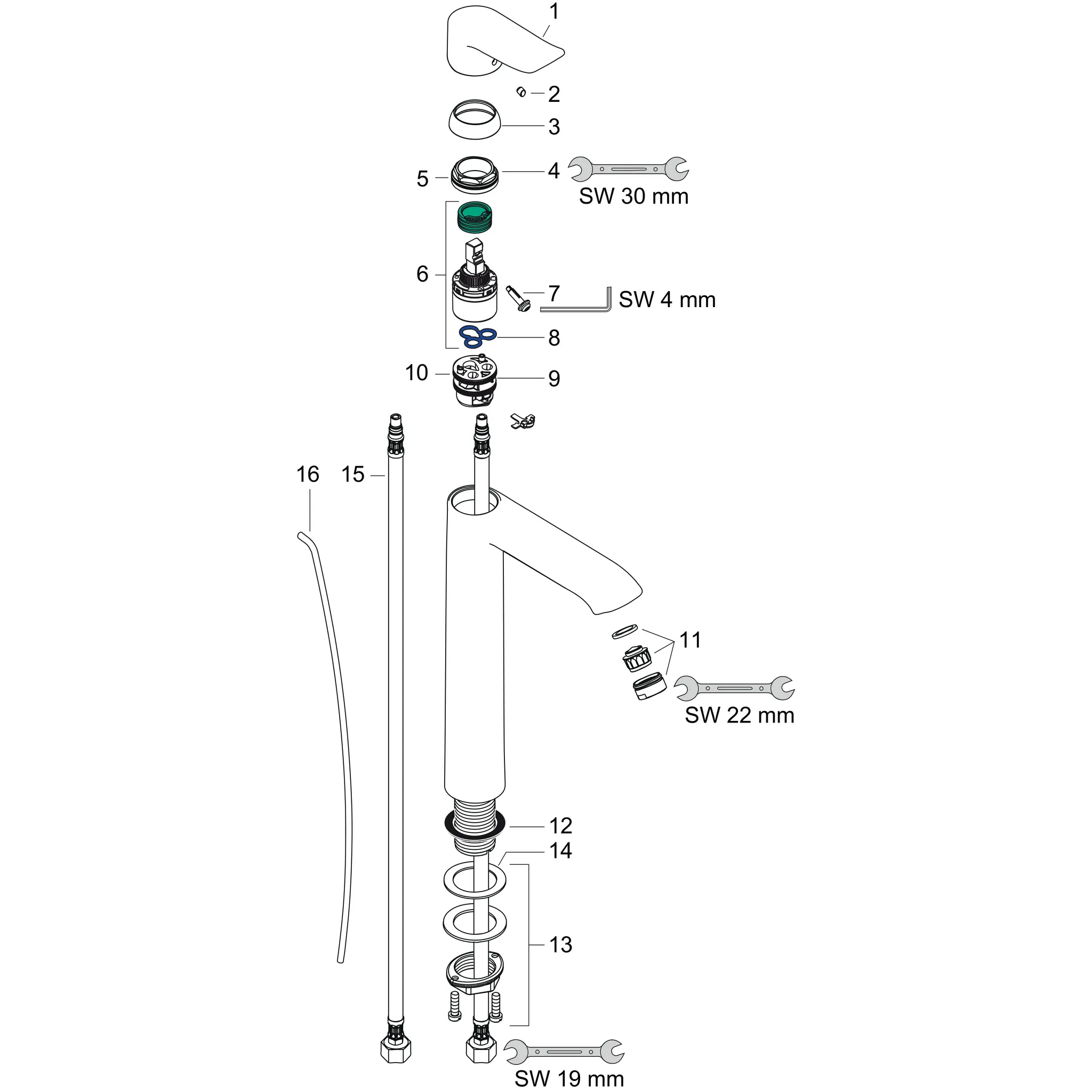 1
2
3
5
4
SW 30 mm
6
7
SW 4 mm
8
10
9
16
15
11
SW 22 mm
12
14
13
SW 19 mm