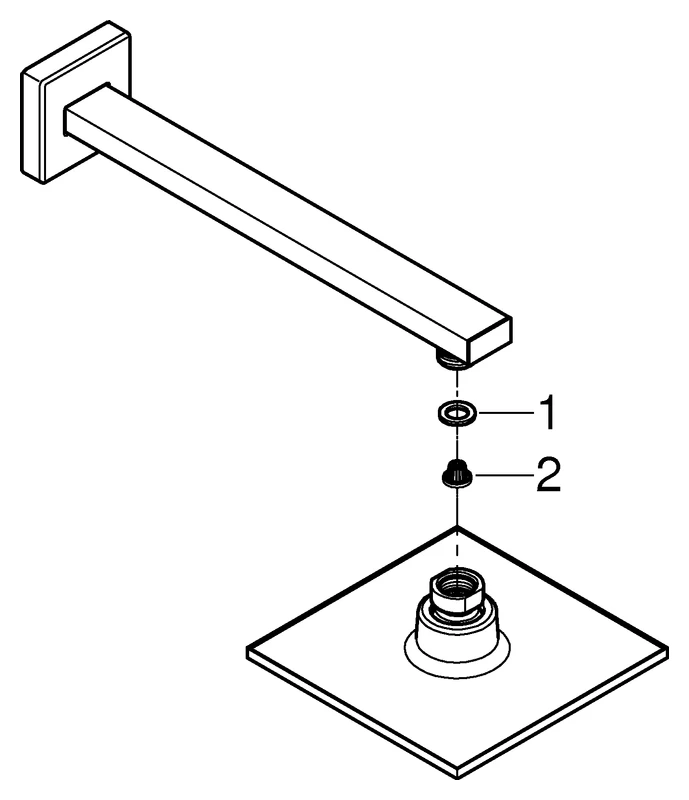 1
2