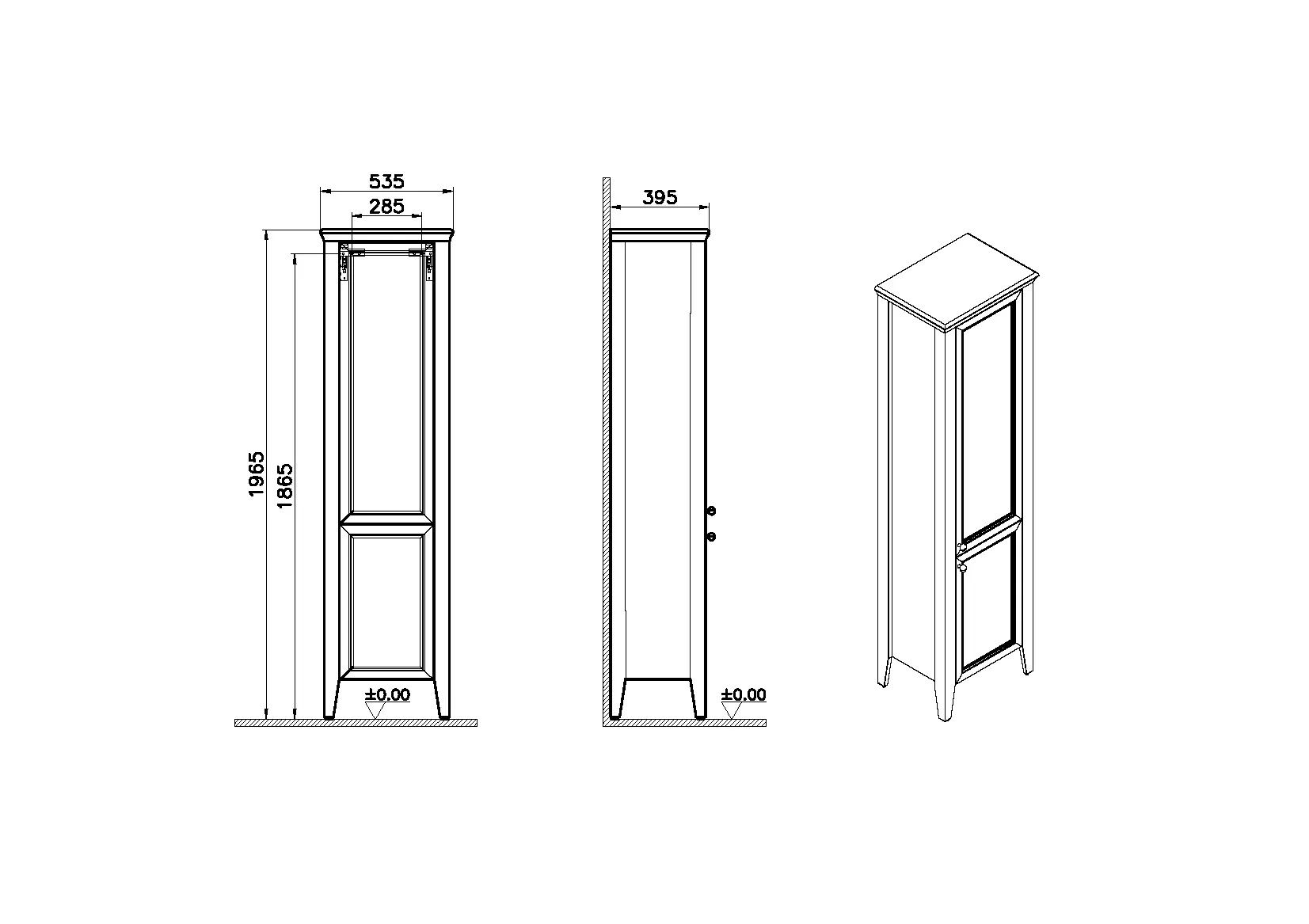 535
285
1965
1865
±0.00
395
±0.00