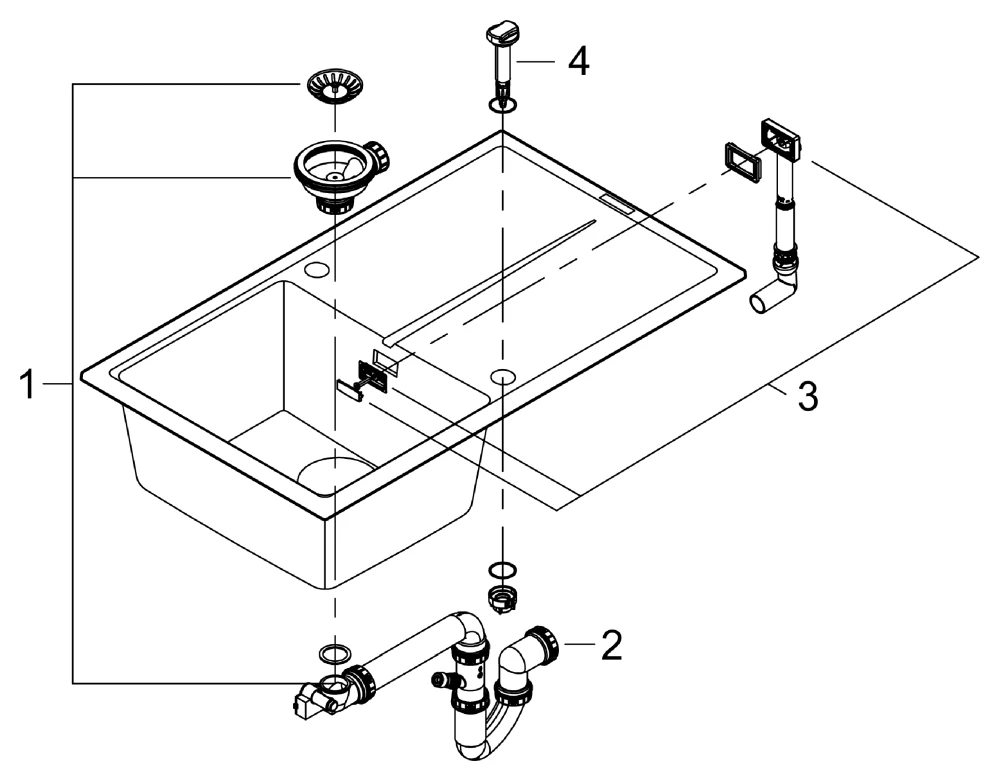 4
1
3
2