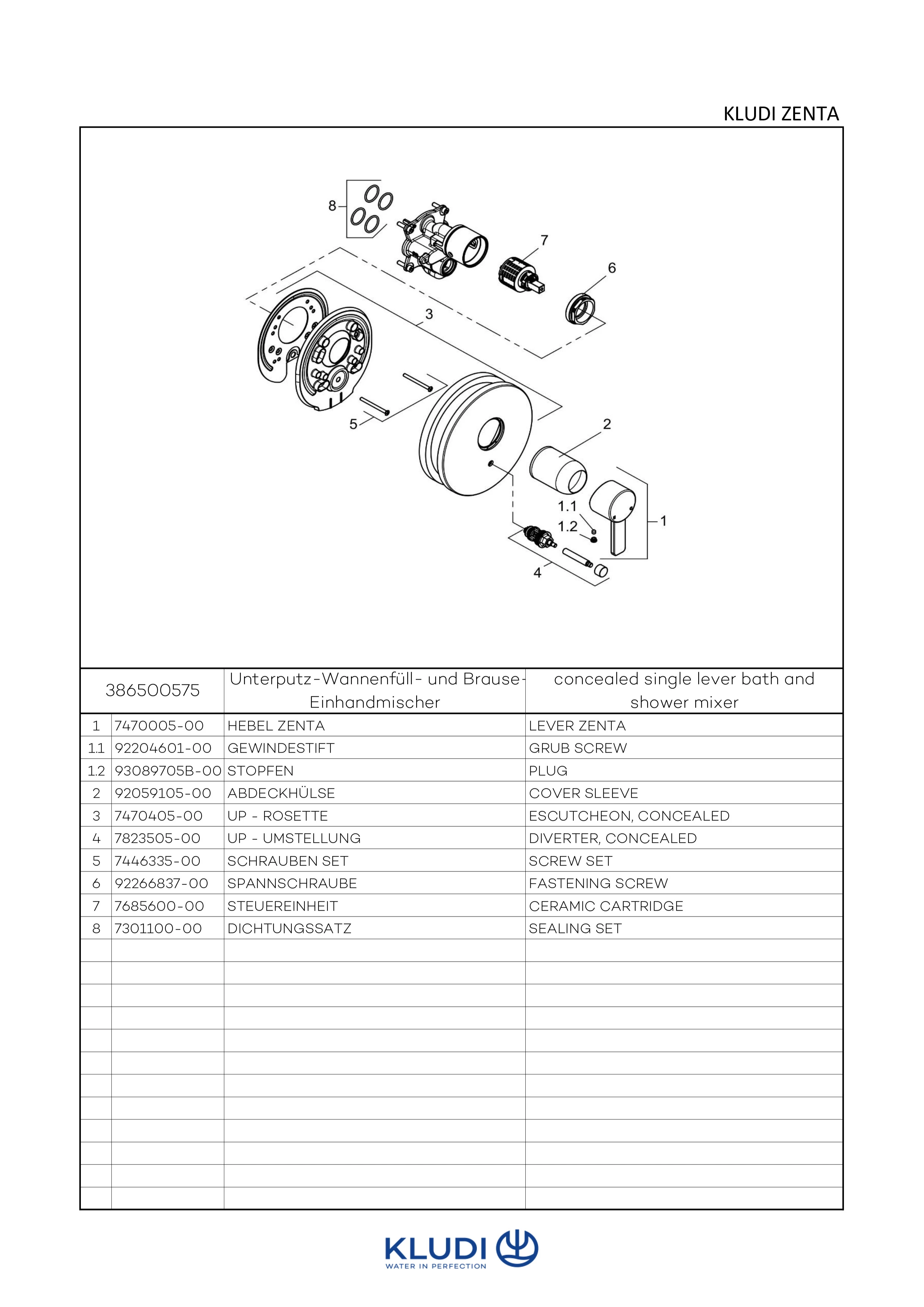 KLUDI ZENTA

8
7
6
3
5
2
1.1
1.2
1
4

| 386500575 | | Unterputz-Wannenfüll- und Brause-Einhandmischer | concealed single lever bath and shower mixer |
|---|---|---|---|
| 1 | 7470005-00 | HEBEL ZENTA | LEVER ZENTA |
| 1.1 | 92204601-00 | GEWINDESTIFT | GRUB SCREW |
| 1.2 | 93089705B-00 | STOPFEN | PLUG |
| 2 | 92059105-00 | ABDECKHÜLSE | COVER SLEEVE |
| 3 | 7470405-00 | UP - ROSETTE | ESCUTCHEON, CONCEALED |
| 4 | 7823505-00 | UP - UMSTELLUNG | DIVERTER, CONCEALED |
| 5 | 7446335-00 | SCHRAUBEN SET | SCREW SET |
| 6 | 92266837-00 | SPANNSCHRAUBE | FASTENING SCREW |
| 7 | 7685600-00 | STEUEREINHEIT | CERAMIC CARTRIDGE |
| 8 | 7301100-00 | DICHTUNGSSATZ | SEALING SET |

KLUDI
WATER IN PERFECTION