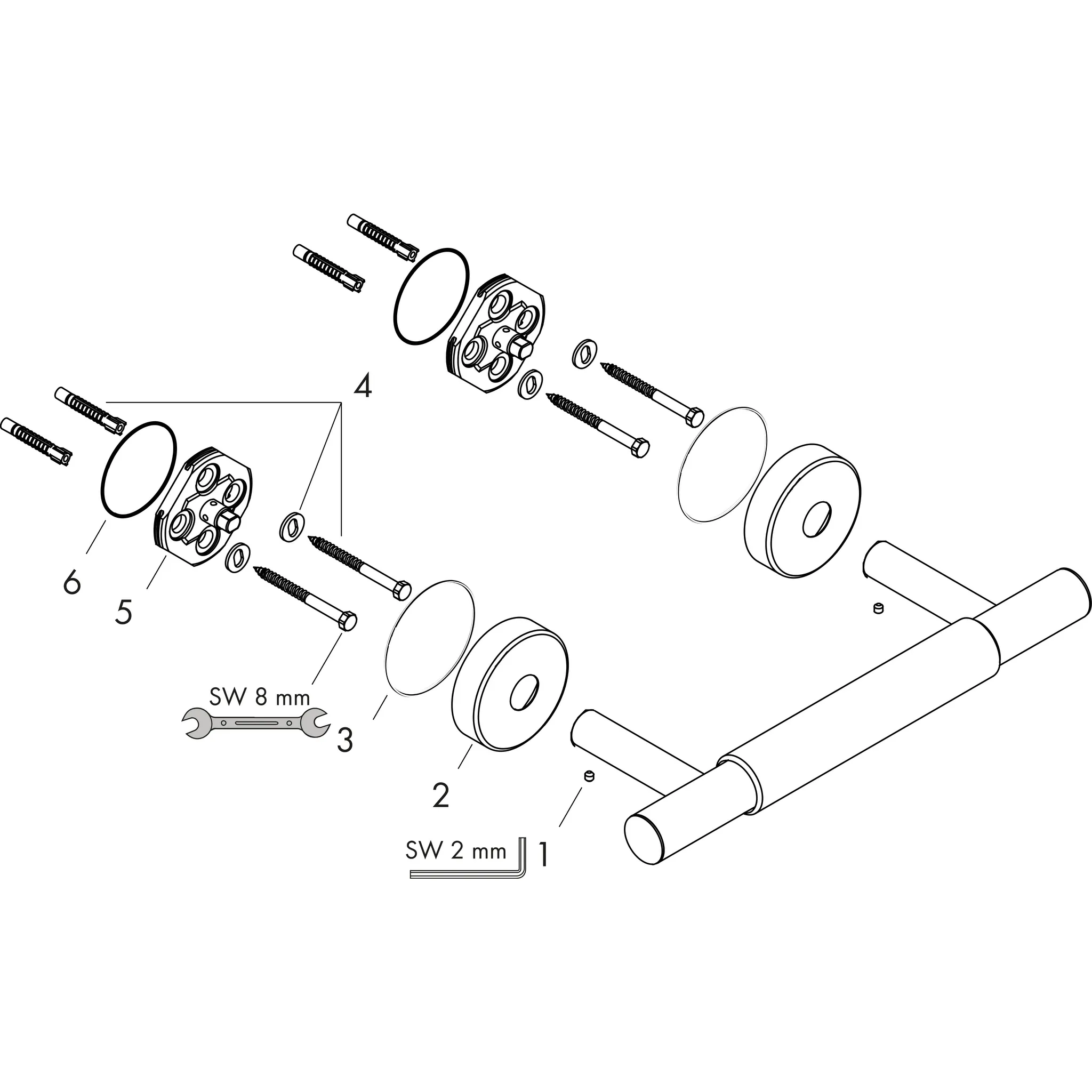 4

6

5

SW 8 mm

3

2

SW 2 mm

1