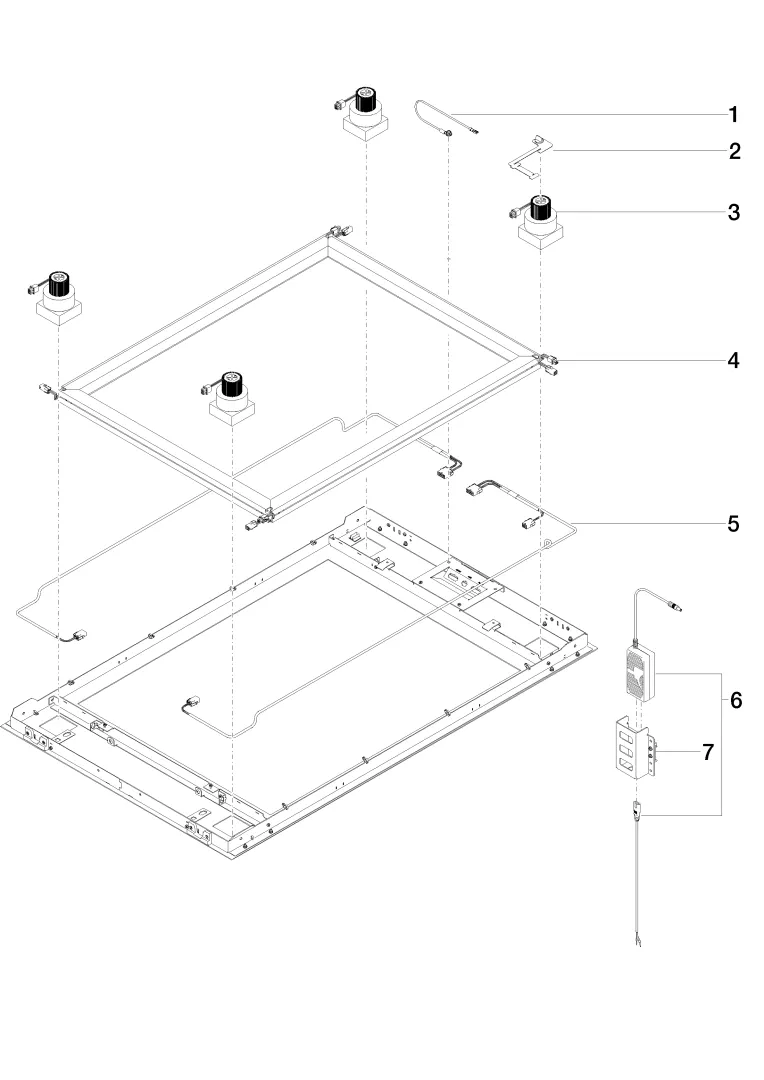 1
2
3
4
5
6
7