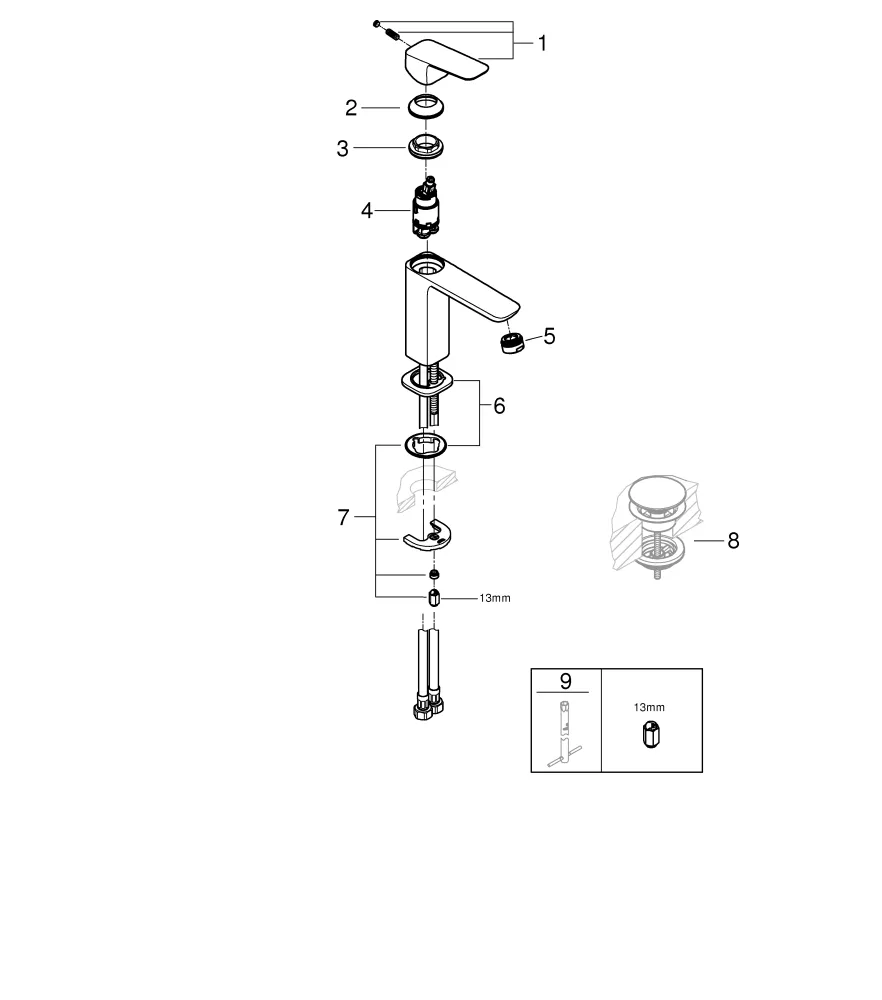 1
2
3
4
5
6
7
13mm
8
9
13mm