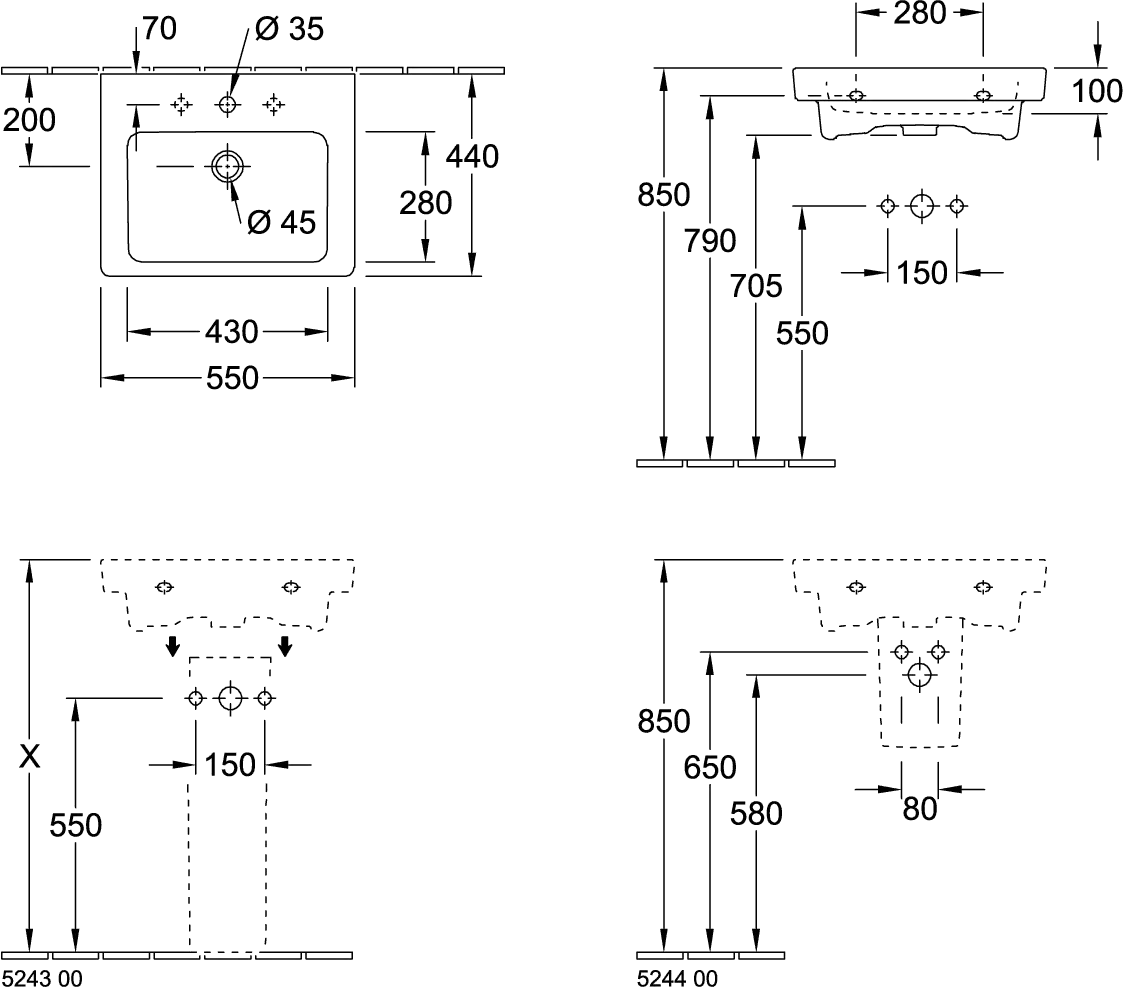 70
Ø 35
200
440
280
Ø 45
430
550

280
100
850
790
705
550
150

X
550
150
5243 00

850
650
580
80
5244 00