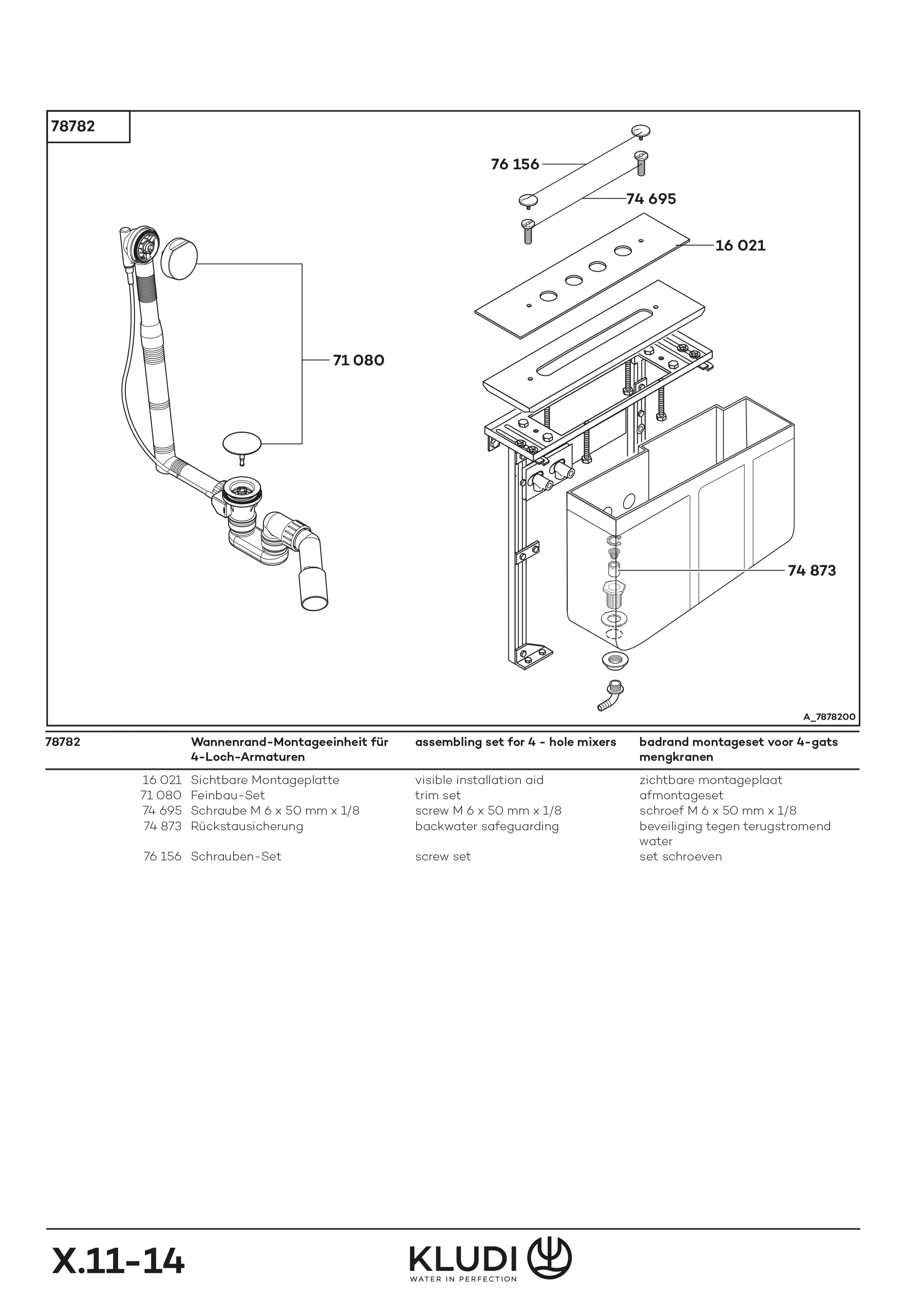 78782

76 156
74 695
16 021
71 080
74 873

A_7878200

| 78782 | Wannenrand-Montageeinheit für 4-Loch-Armaturen | assembling set for 4 - hole mixers | badrand montageset voor 4-gats mengkranen |
|---|---|---|---|
| 16 021 | Sichtbare Montageplatte | visible installation aid | zichtbare montageplaat |
| 71 080 | Feinbau-Set | trim set | afmontageset |
| 74 695 | Schraube M 6 x 50 mm x 1/8 | screw M 6 x 50 mm x 1/8 | schroef M 6 x 50 mm x 1/8 |
| 74 873 | Rückstausicherung | backwater safeguarding | beveiliging tegen terugstromend water |
| 76 156 | Schrauben-Set | screw set | set schroeven |

X.11-14

KLUDI
WATER IN PERFECTION